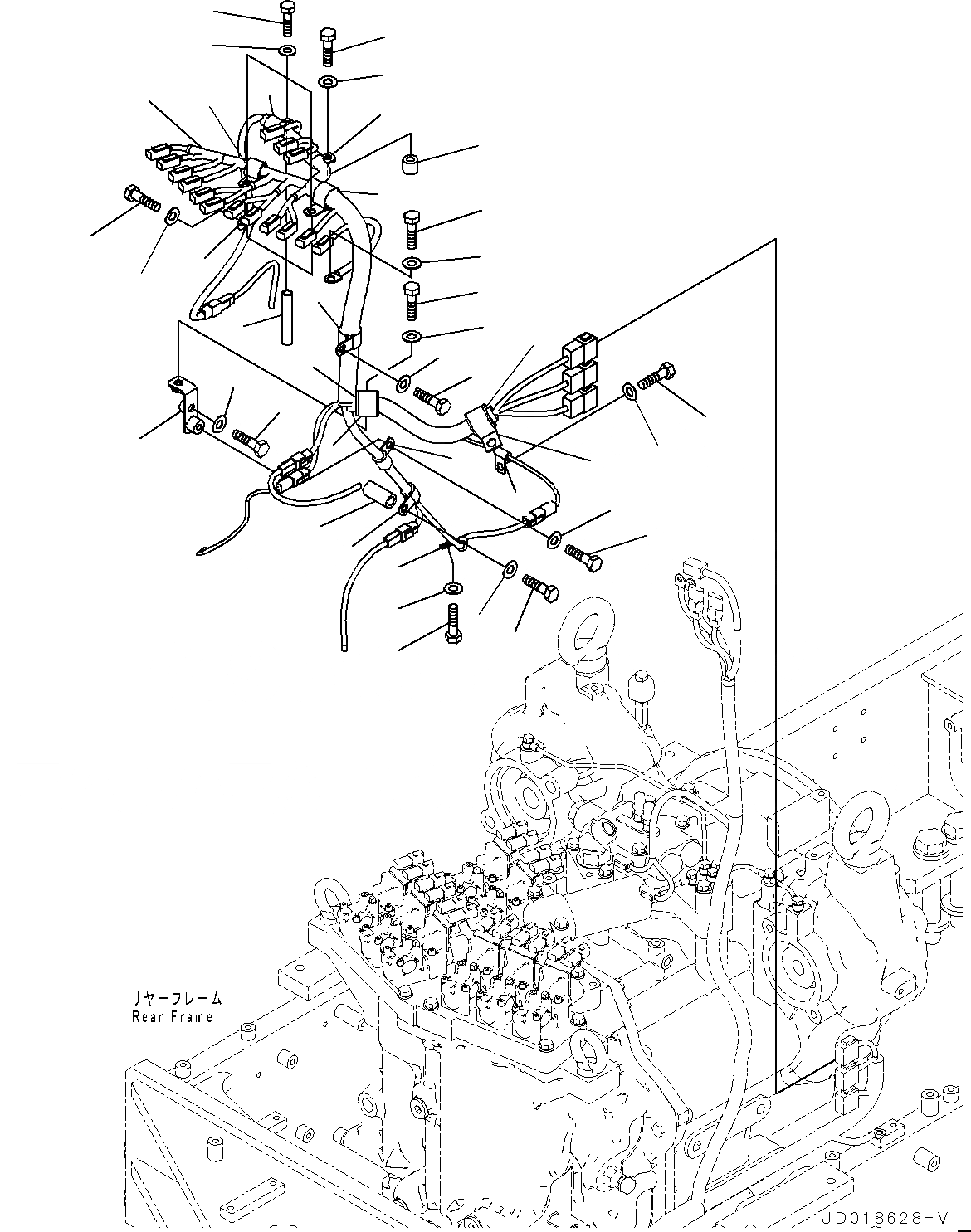 リヤーフレーム
Rear Frame

JD018628-V