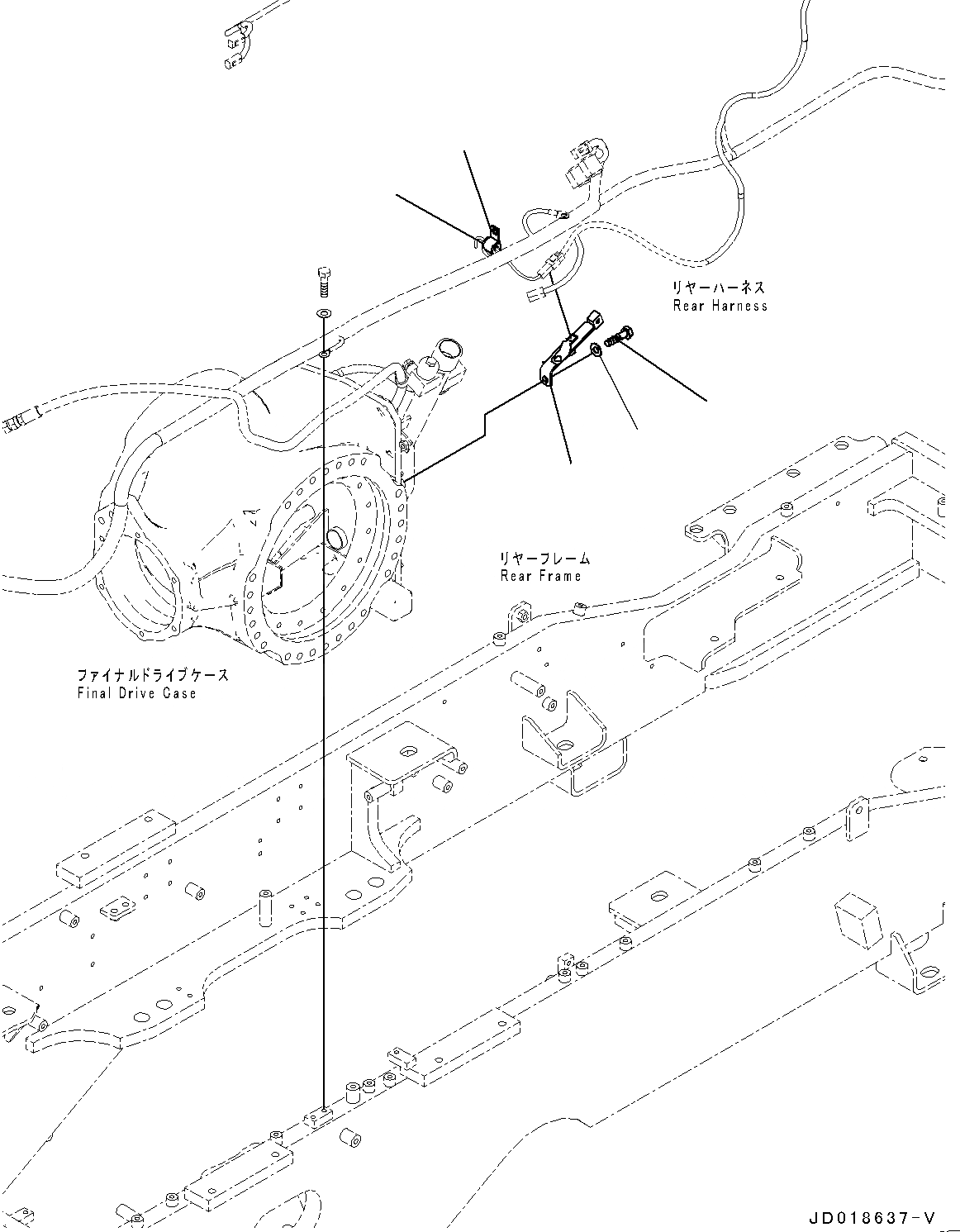 リヤーハーネス
Rear Harness

リヤーフレーム
Rear Frame

ファイナルドライブケース
Final Drive Case

JD018637-V