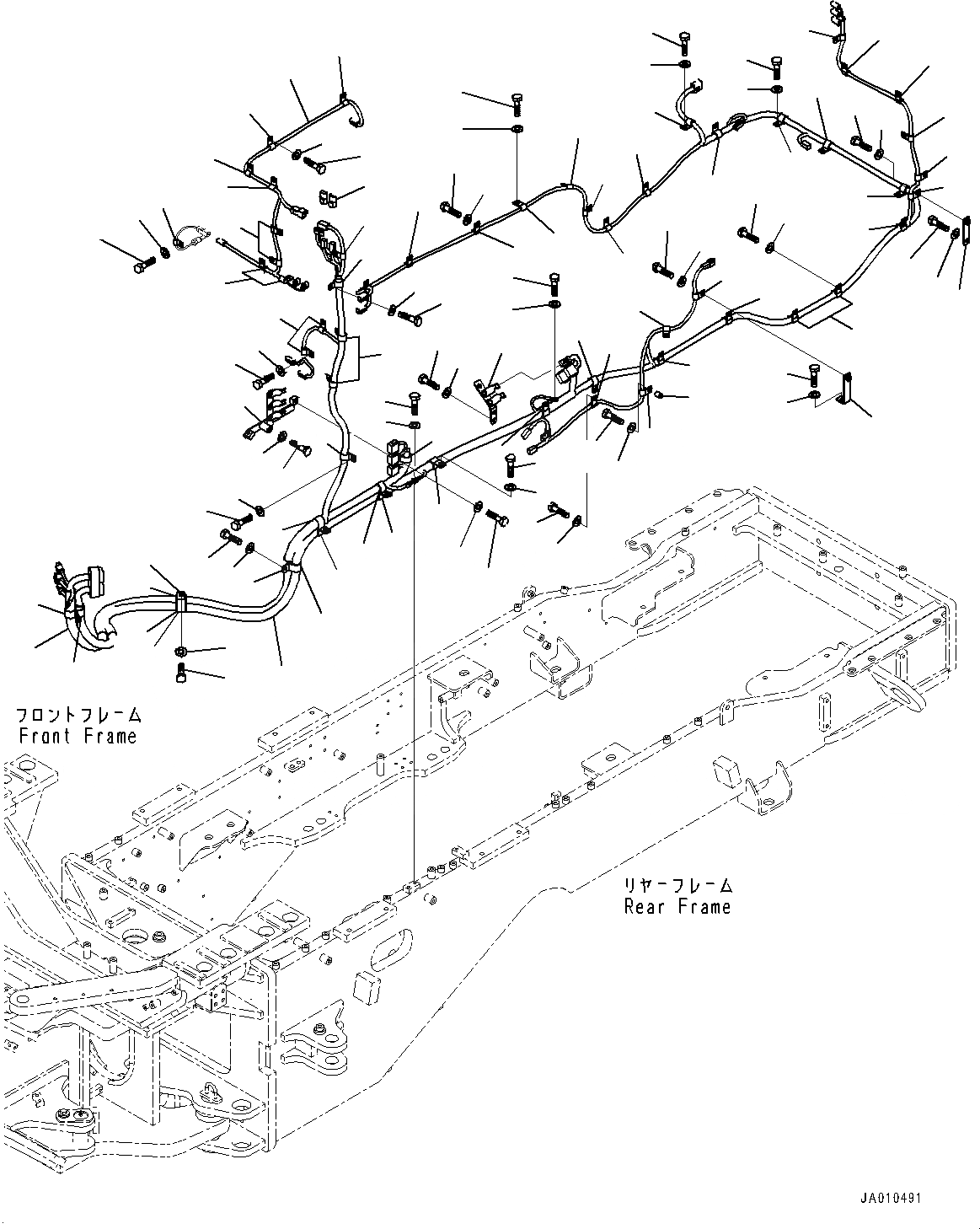 フロントフレーム
Front Frame

リヤーフレーム
Rear Frame

JA010491