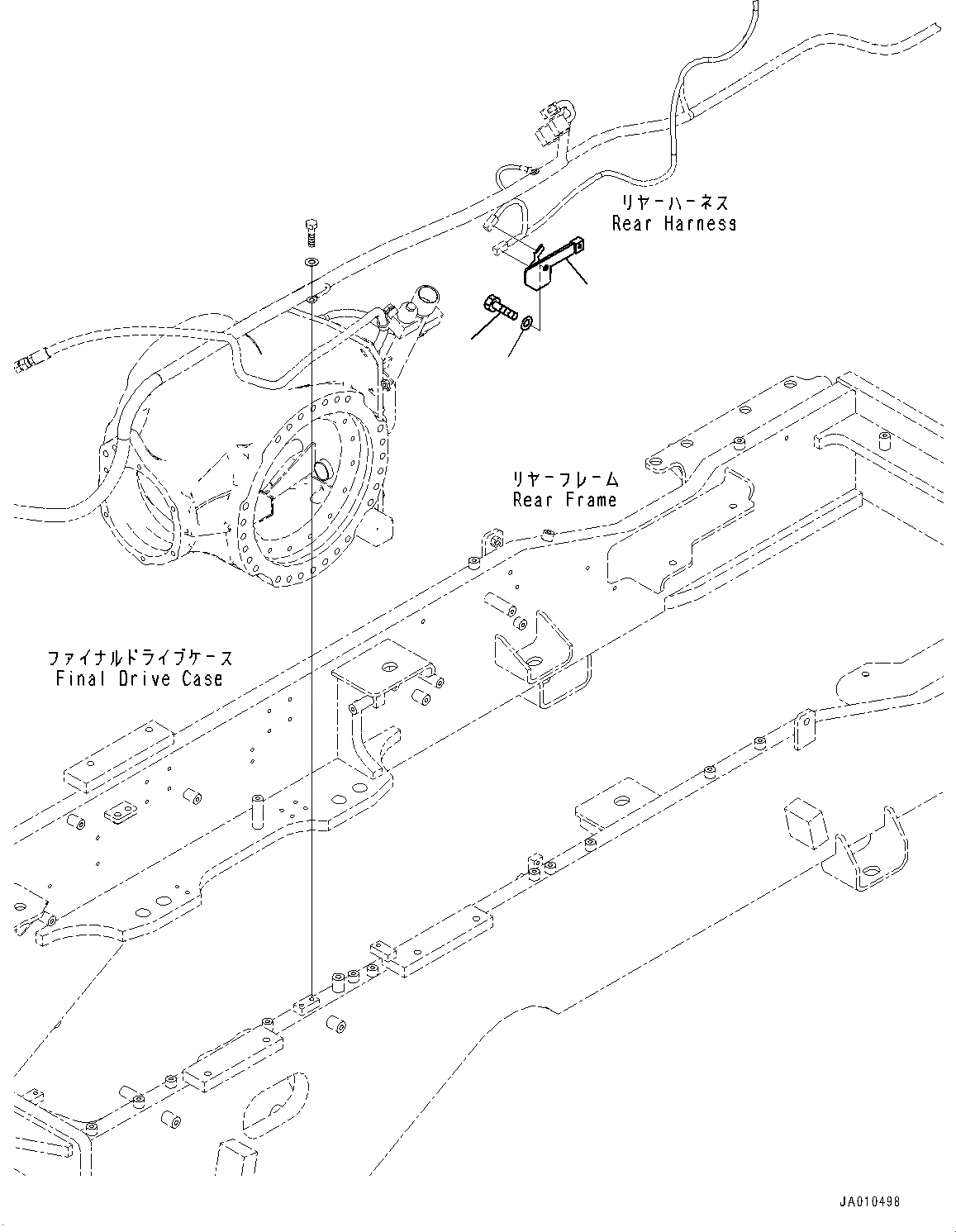 リヤーハーネス
Rear Harness

リヤーフレーム
Rear Frame

ファイナルドライブケース
Final Drive Case

JA010498