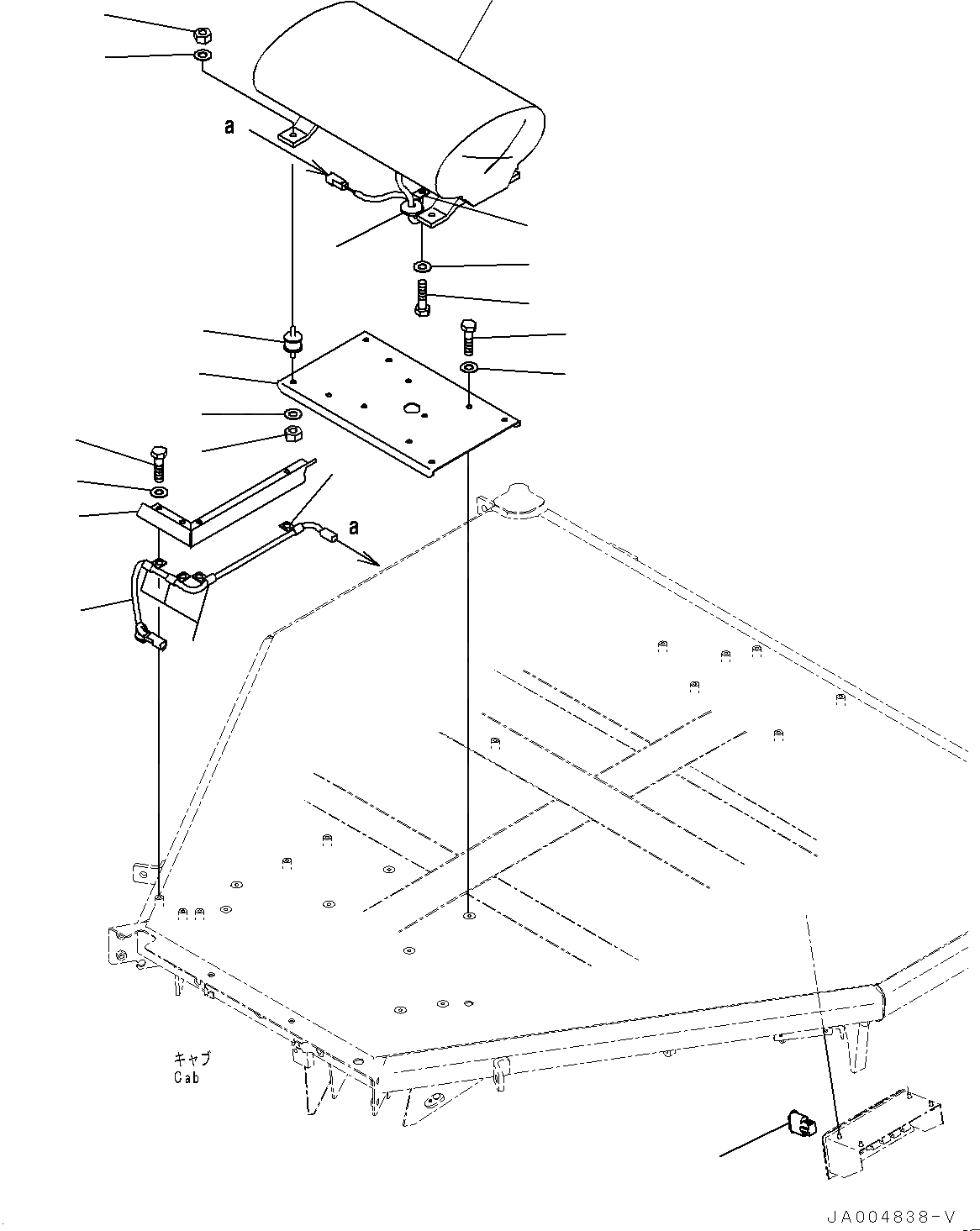 a

a

キャブ
Cab

JA004838-V