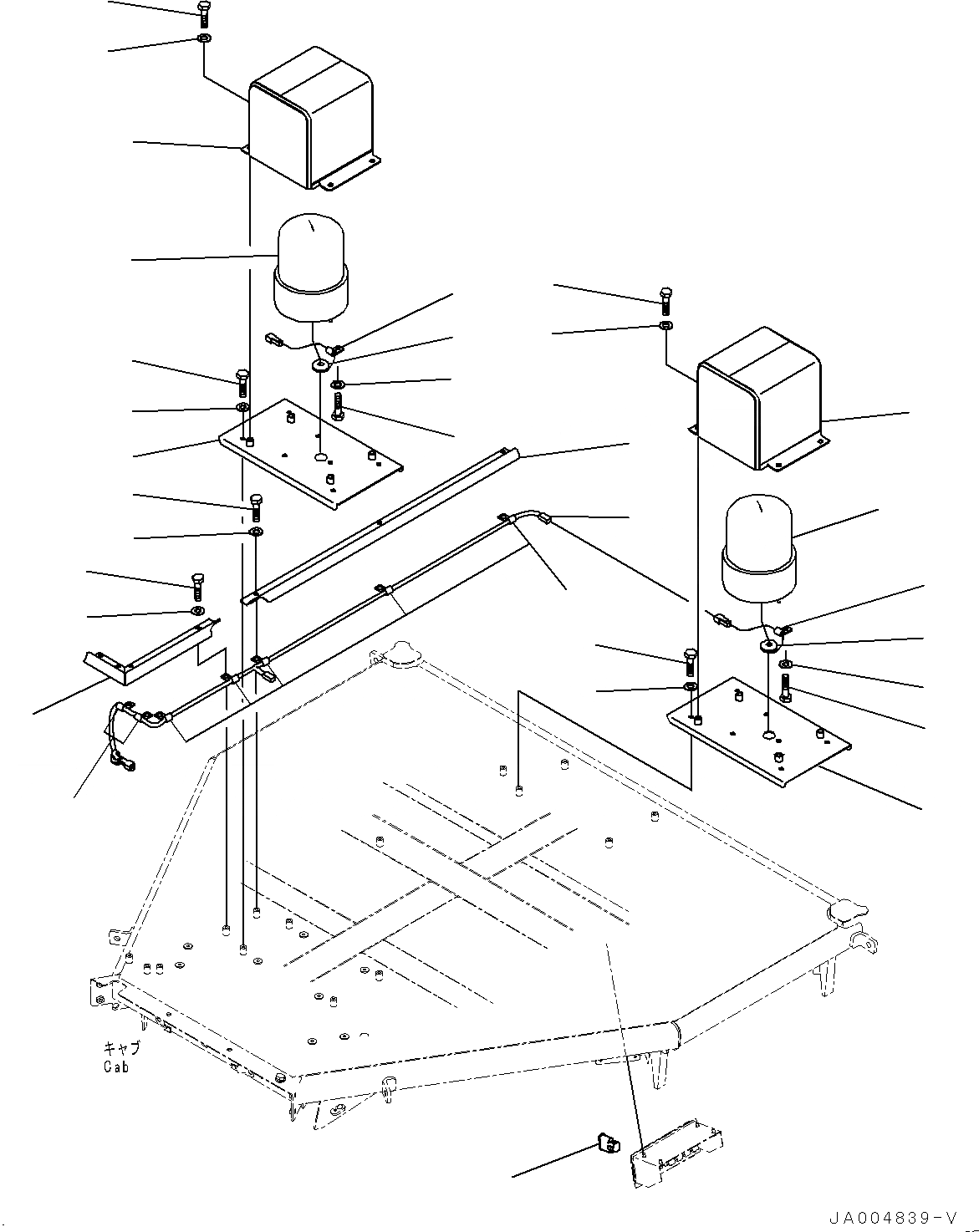 キャブ
Cab

JA004839-V