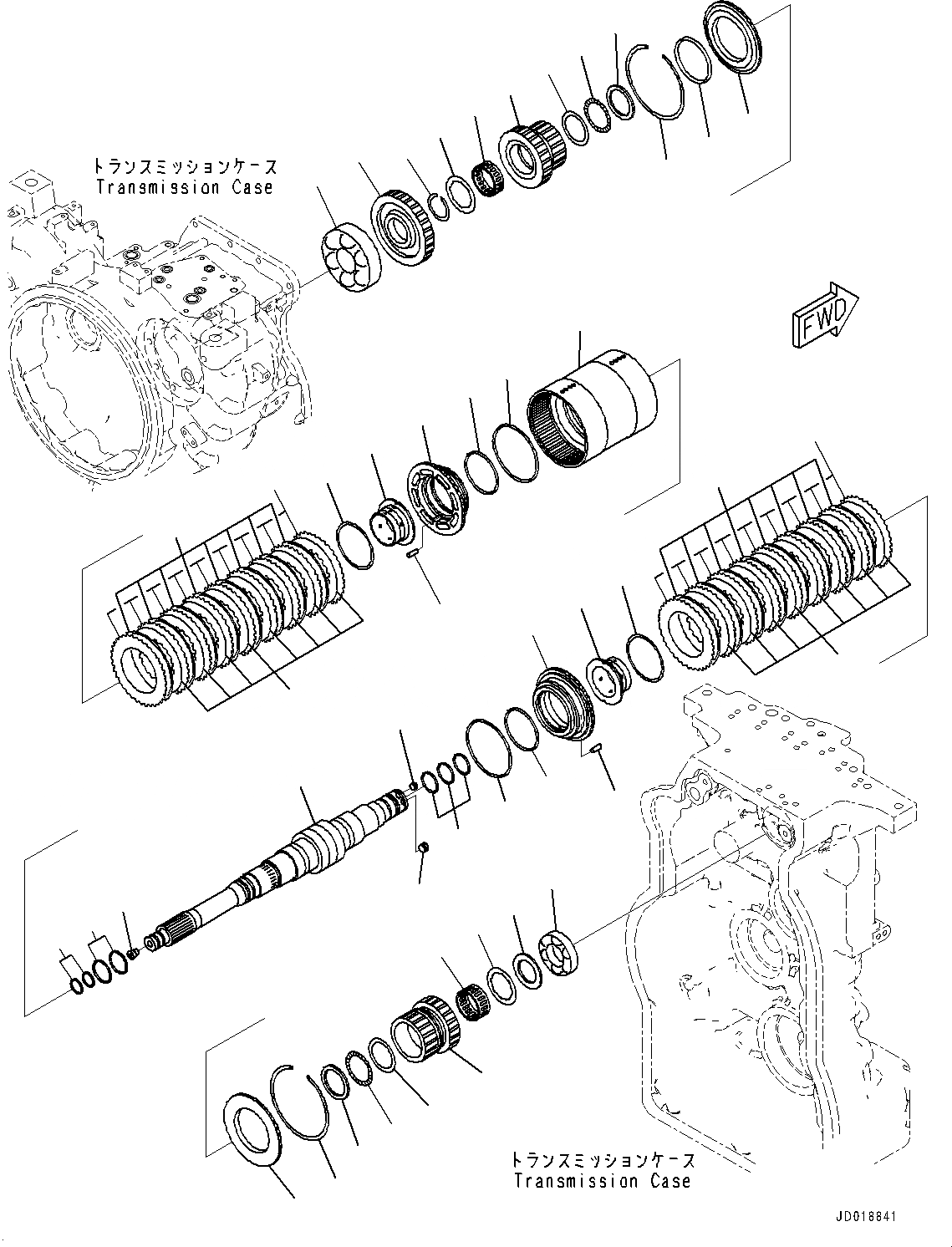 トランスミッションケース
Transmission Case

FWD

トランスミッションケース
Transmission Case

JD018841