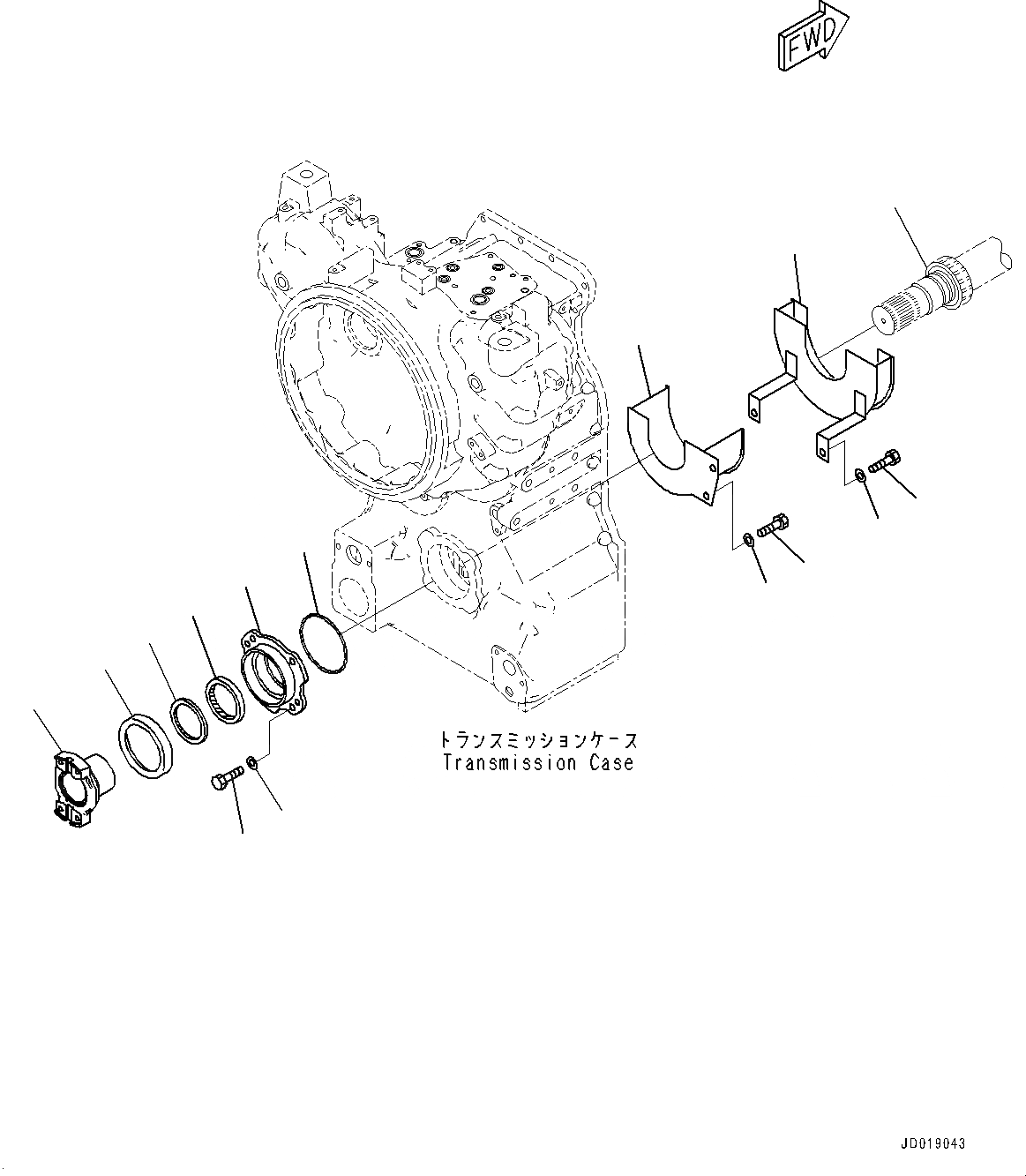 FWD

トランスミッションケース
Transmission Case

JD019043