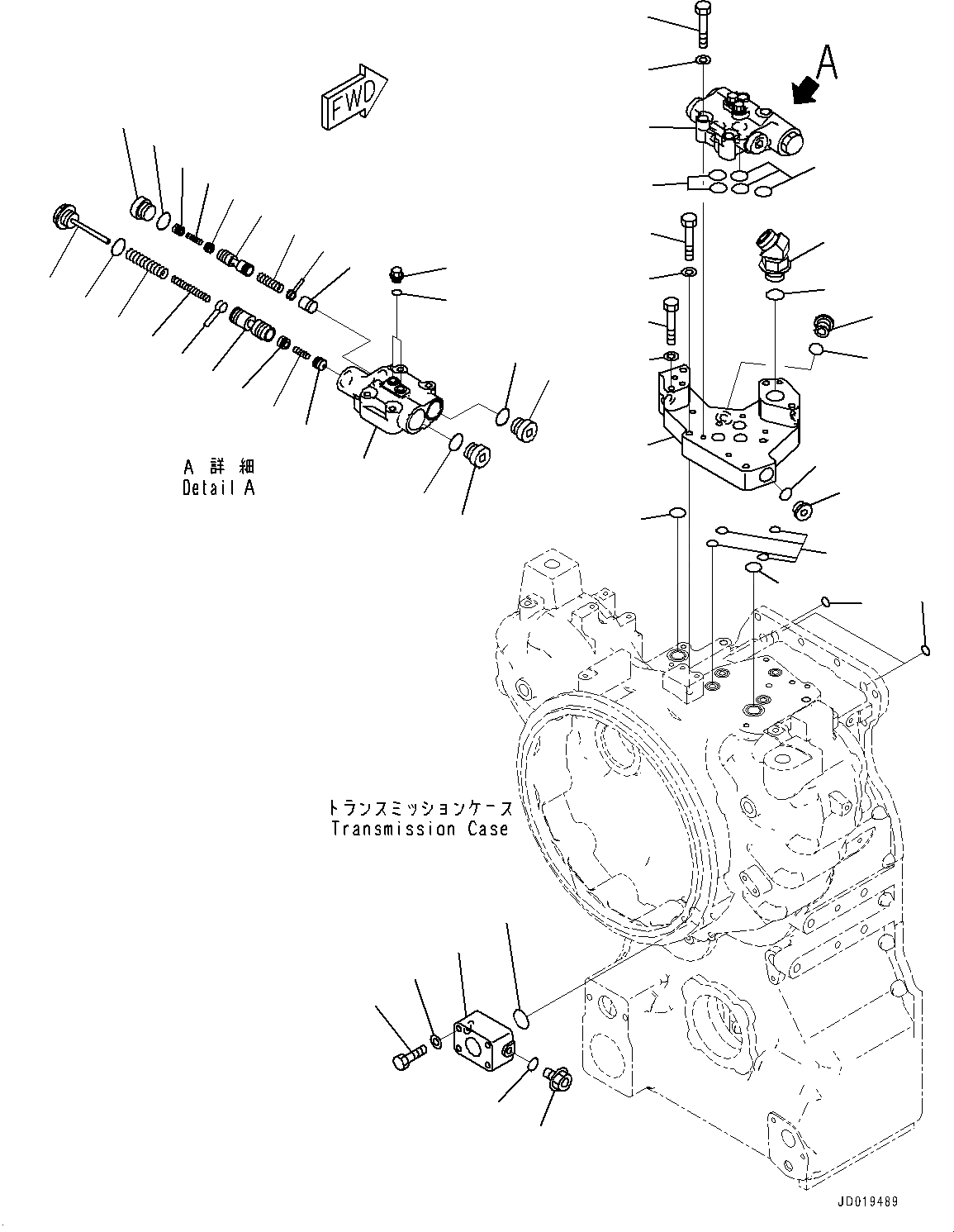 FWD

A

A 詳細
Detail A

トランスミッションケース
Transmission Case

JD019489