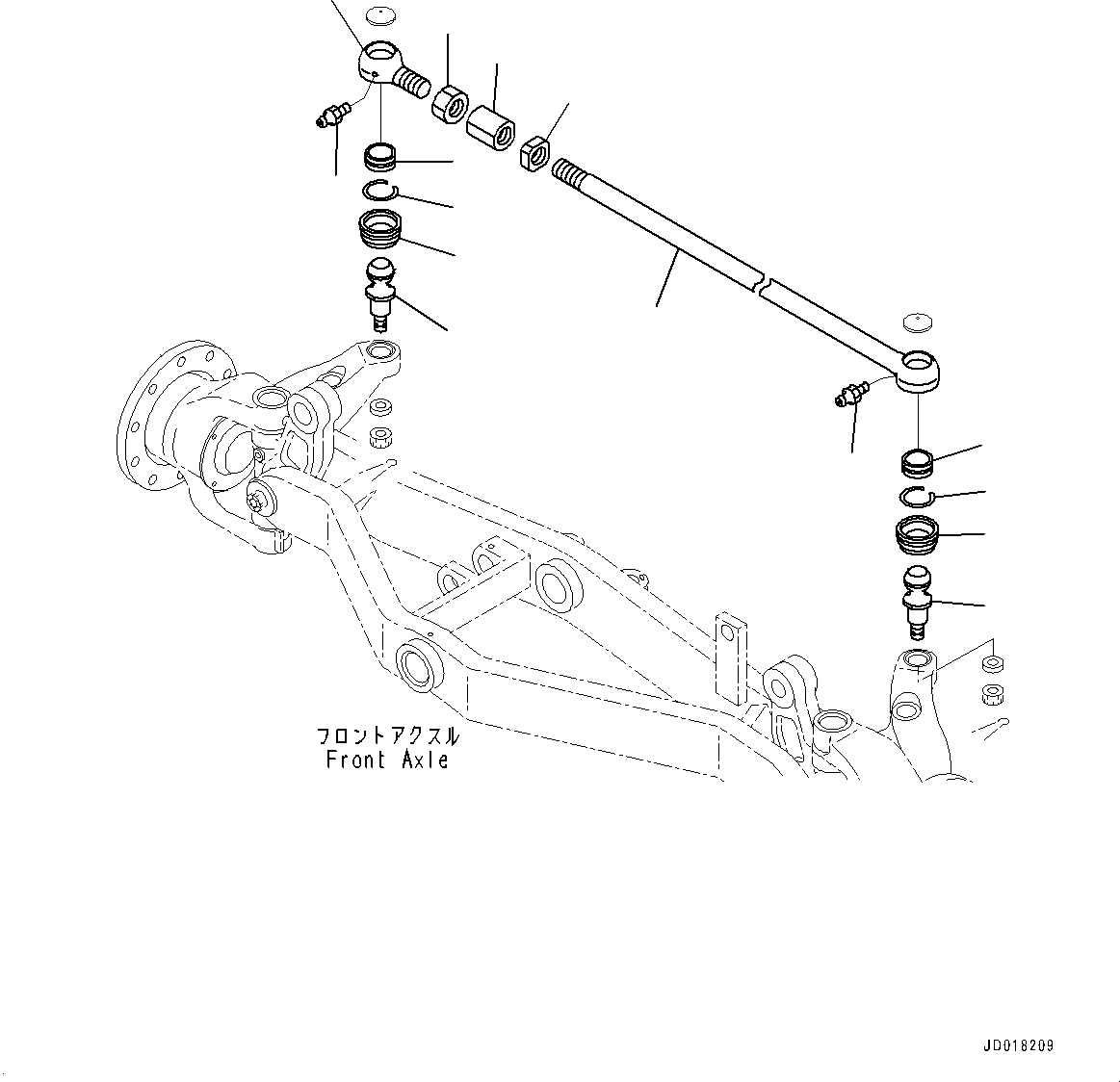 フロントアクスル
Front Axle

JD018209