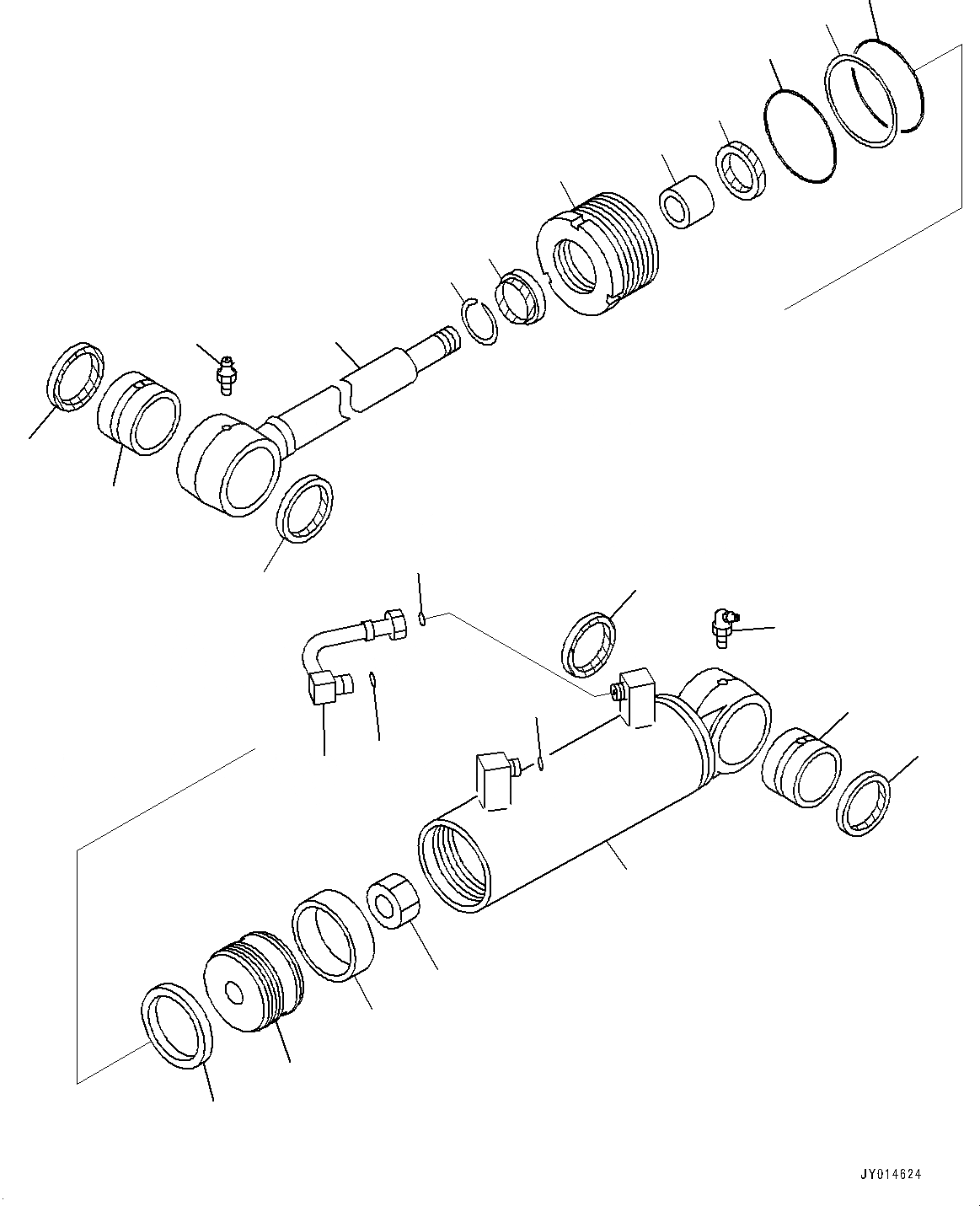 JY014624