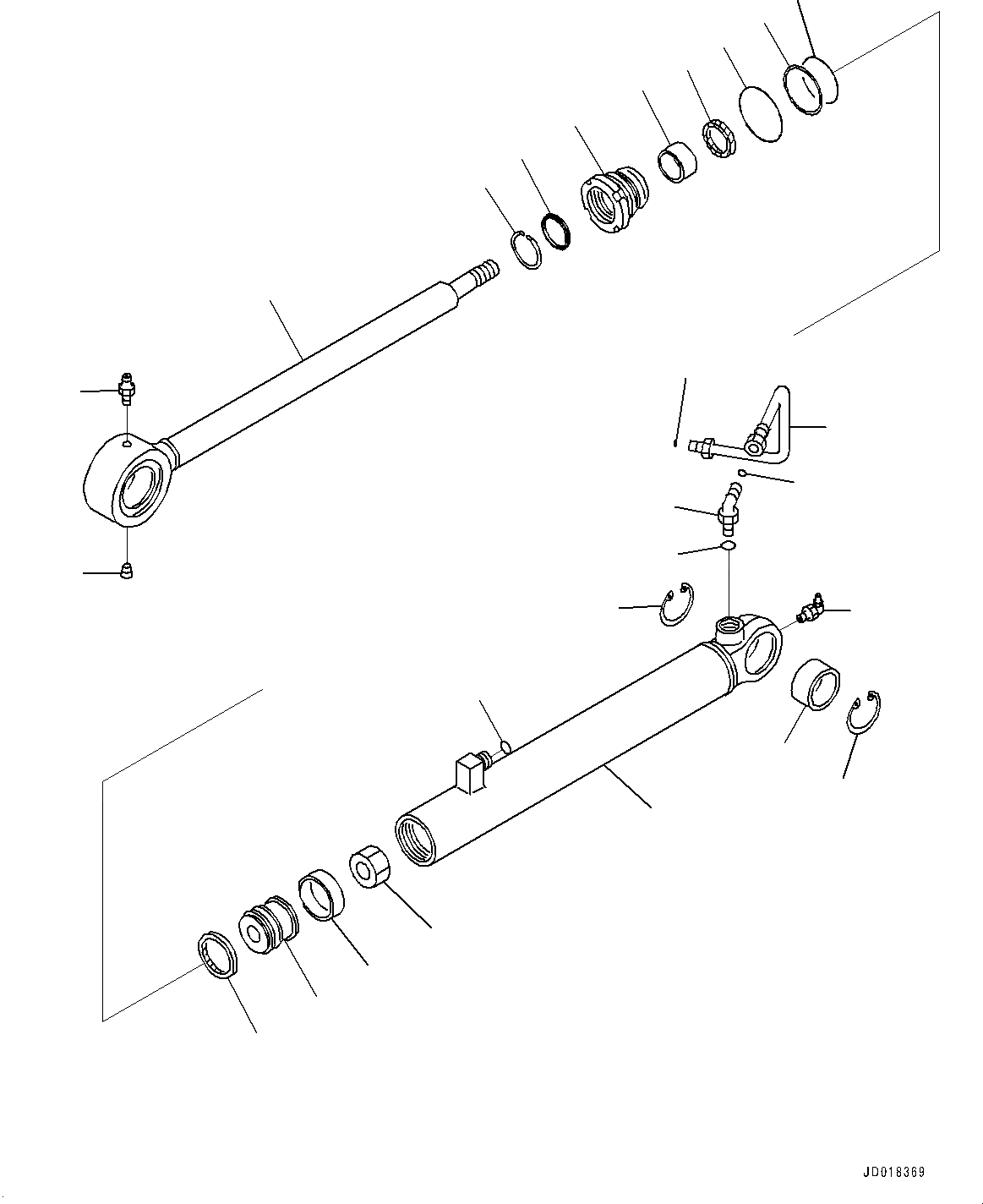 JD018369