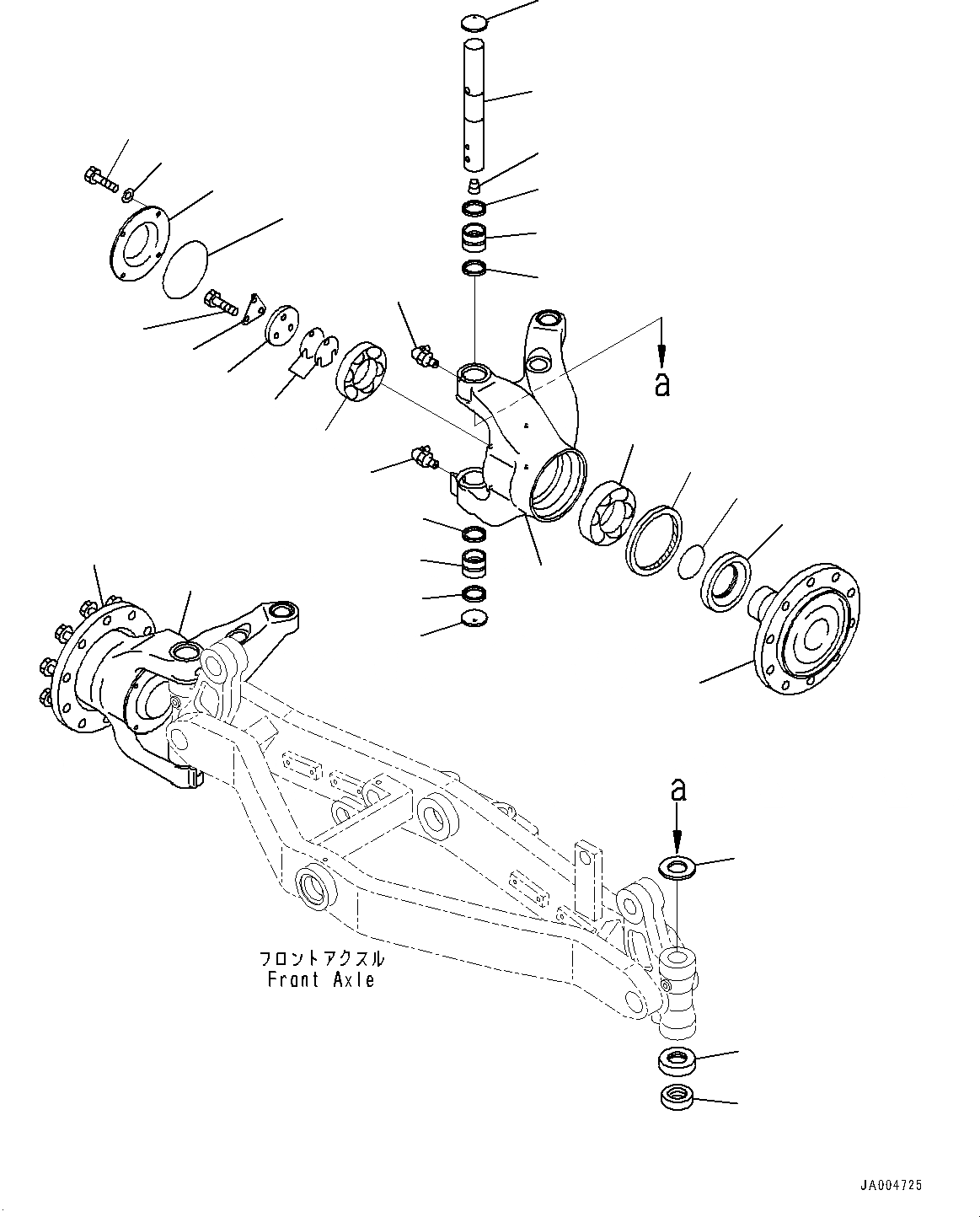 a

a

フロントアクスル
Front Axle

JA004725