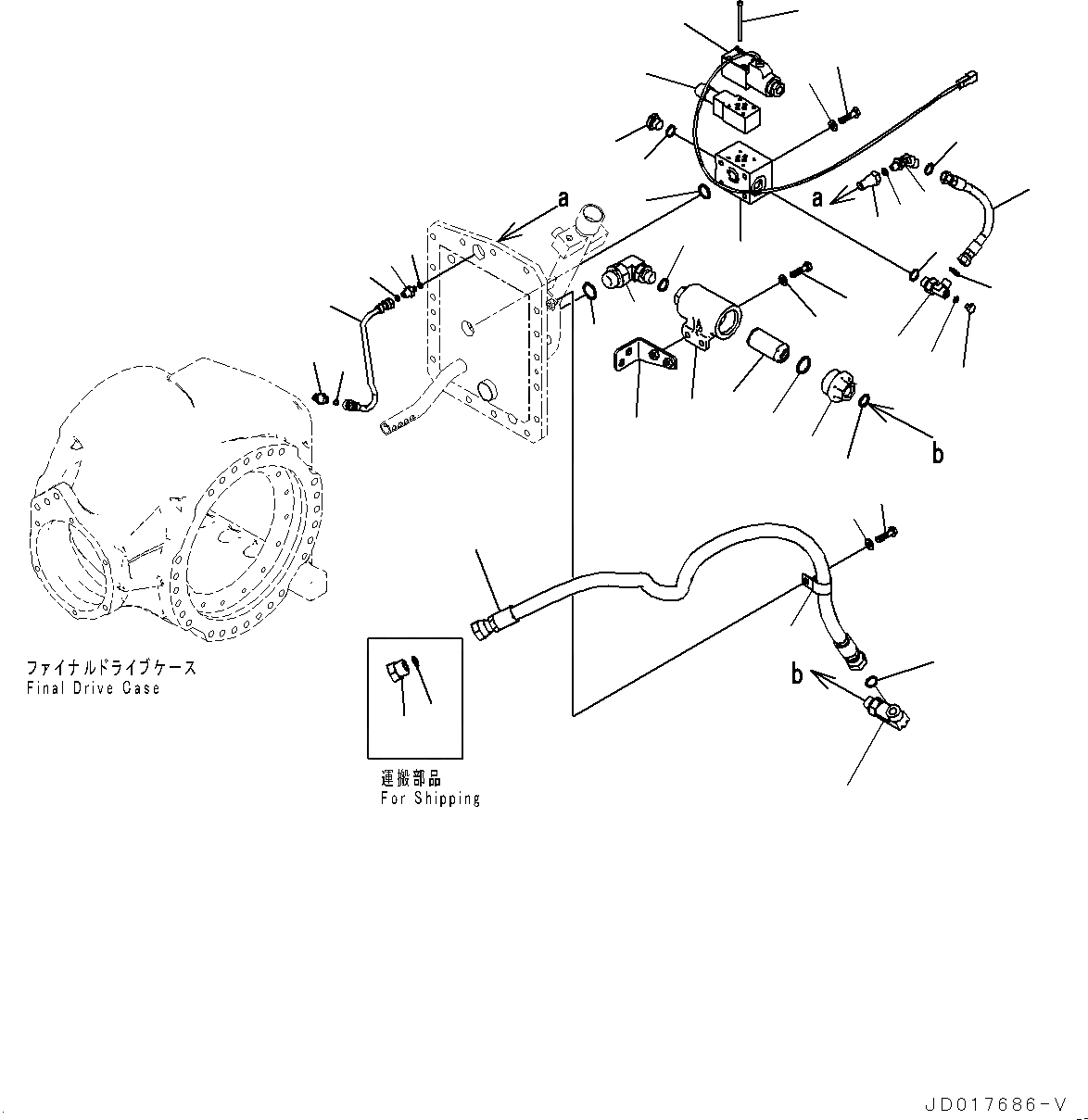 a

a

b

b

ファイナルドライブケース
Final Drive Case

運搬部品
For Shipping

JD017686-V