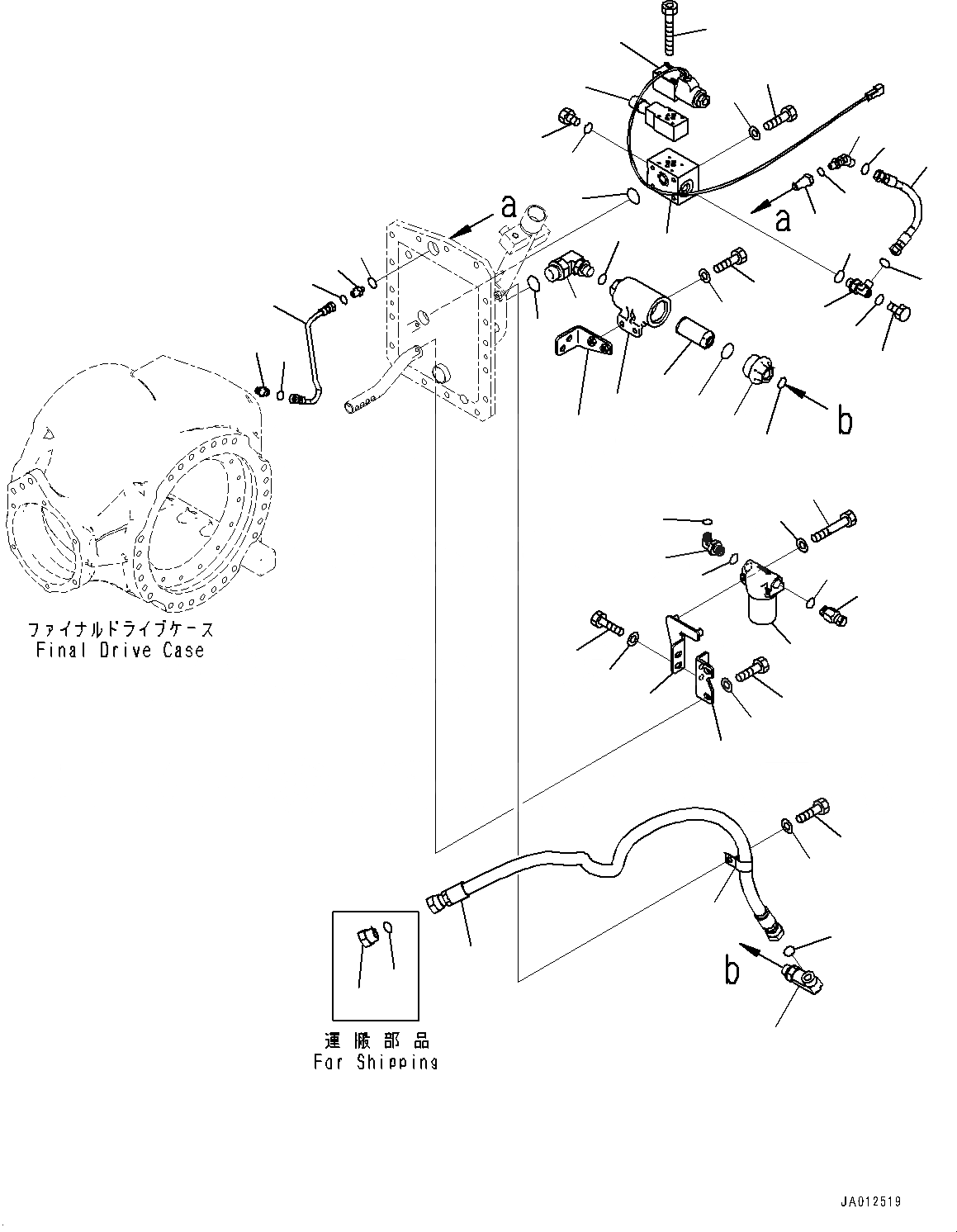 a

a

b

ファイナルドライブケース
Final Drive Case

b

運搬部品
For Shipping

JA012519