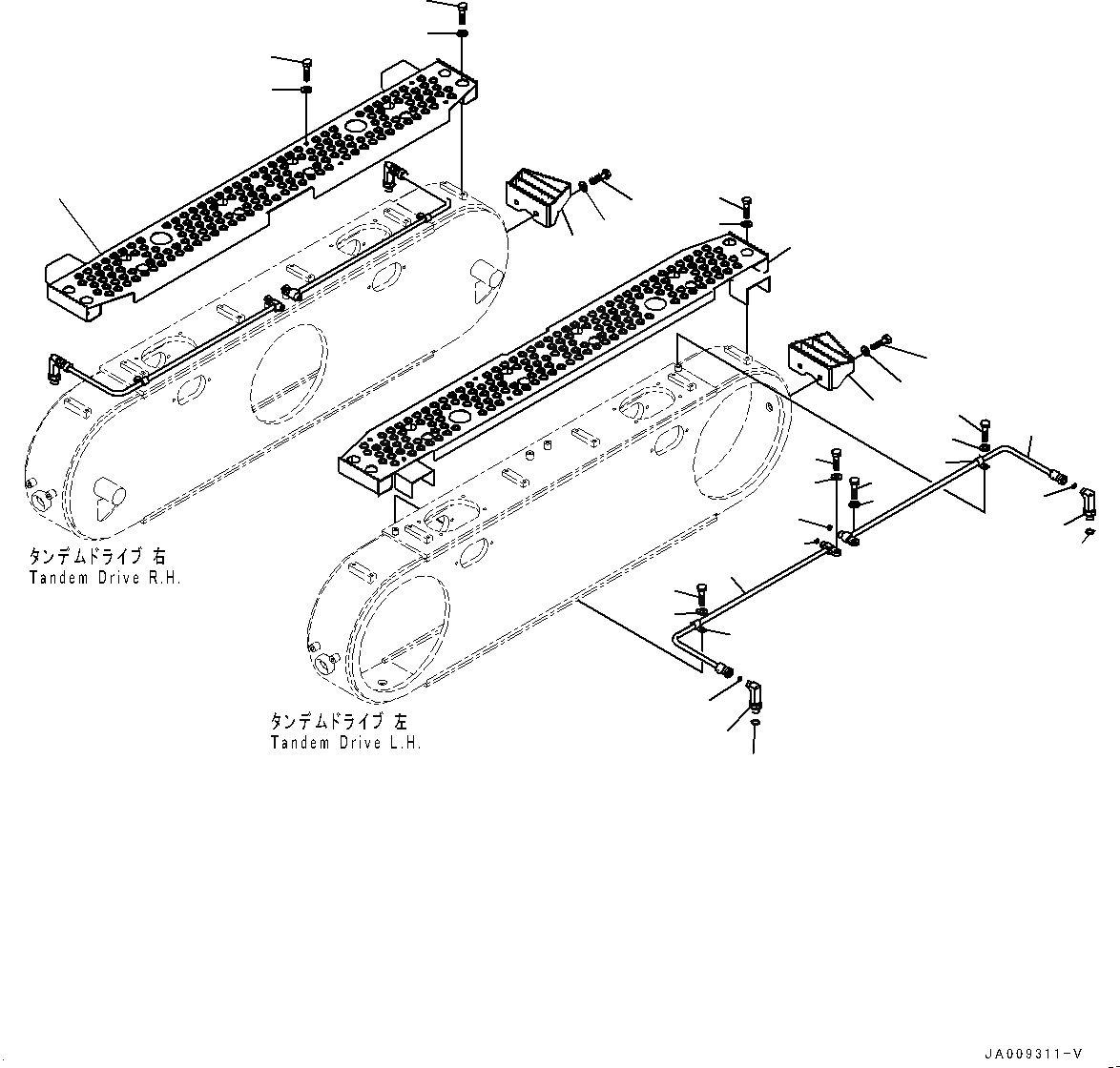 タンデムドライブ 右
Tandem Drive R.H.

タンデムドライブ 左
Tandem Drive L.H.

JA009311-V