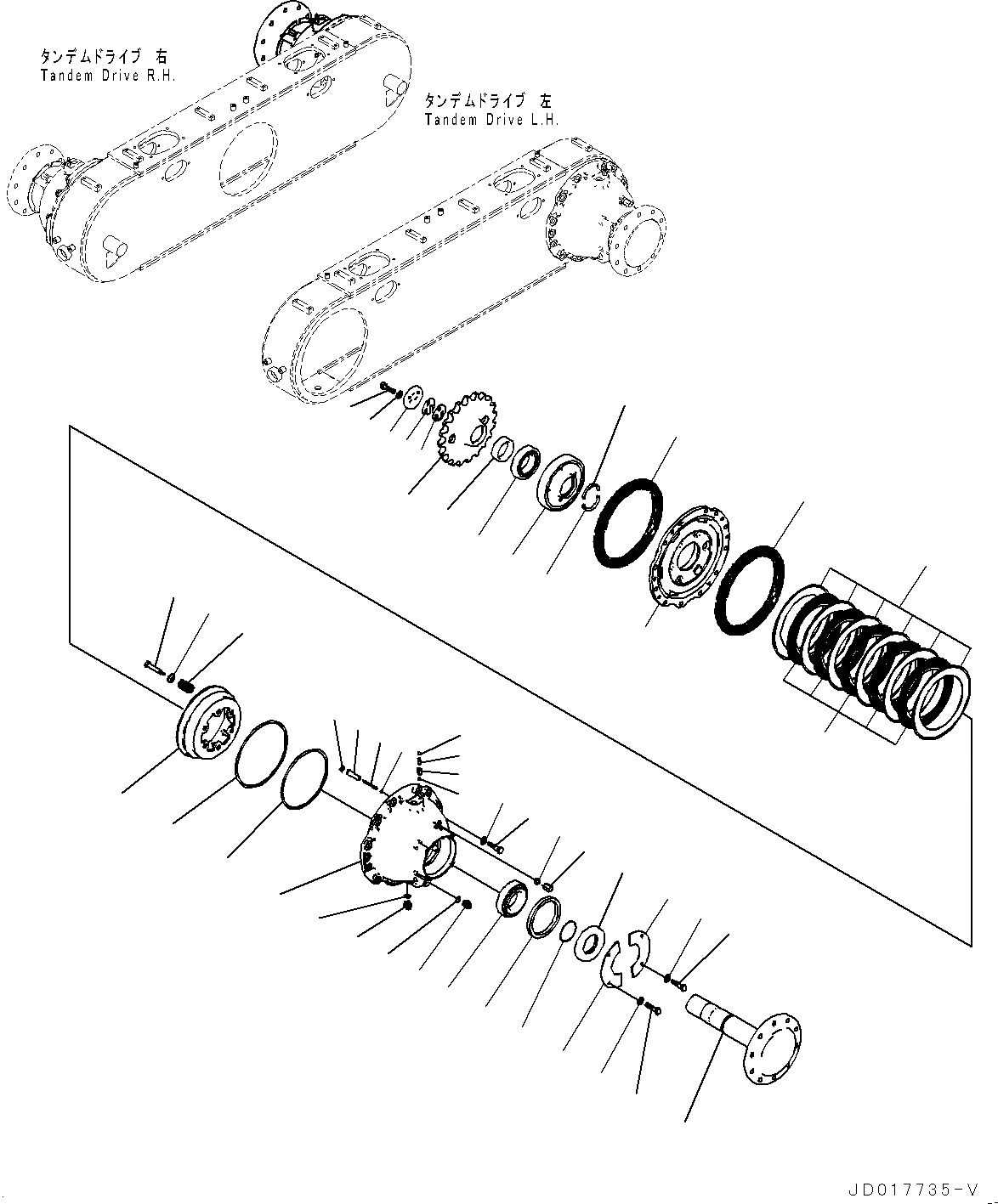 タンデムドライブ 右
Tandem Drive R.H.

タンデムドライブ 左
Tandem Drive L.H.

JD017735-V