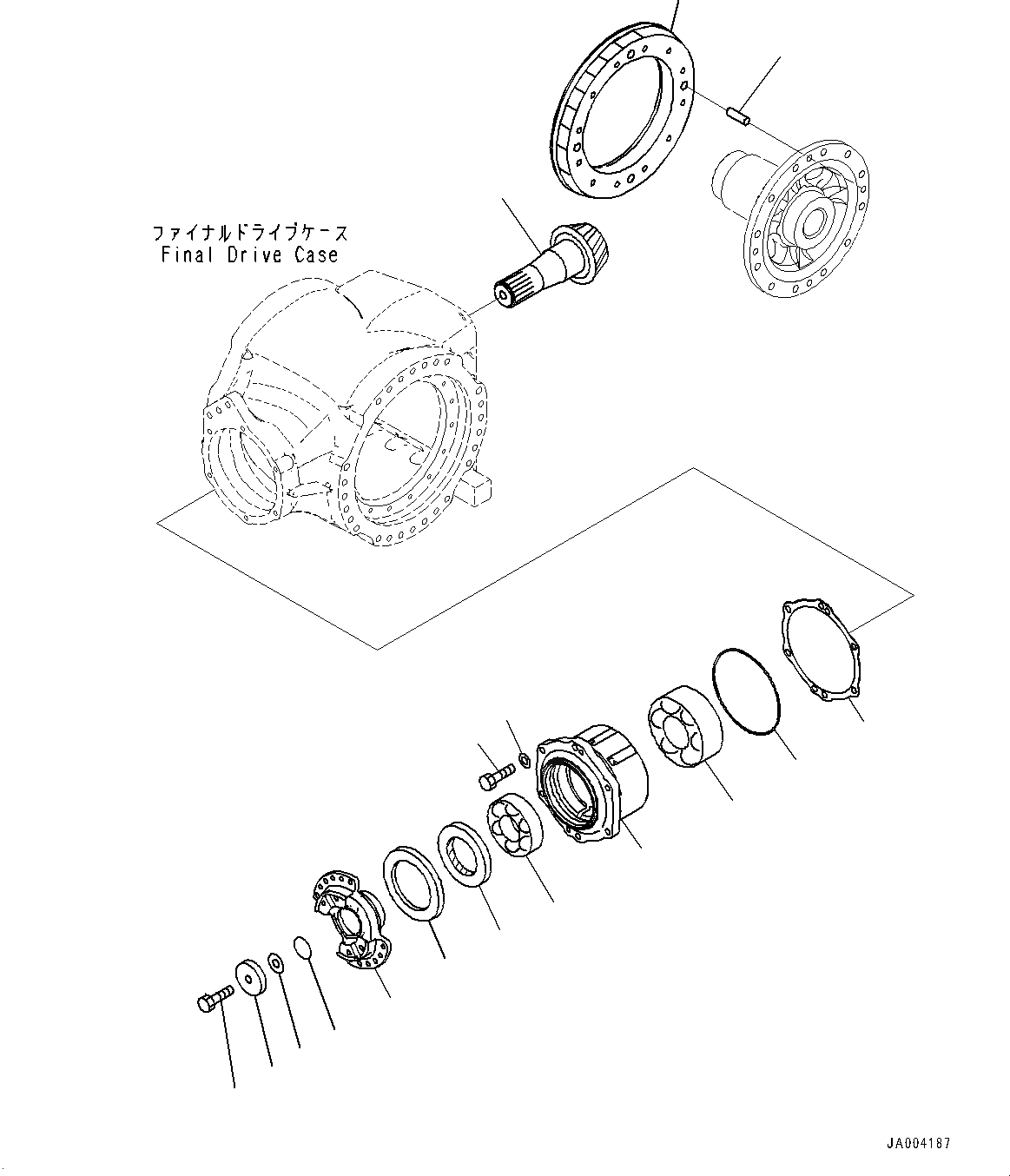 ファイナルドライブケース
Final Drive Case

JA004187