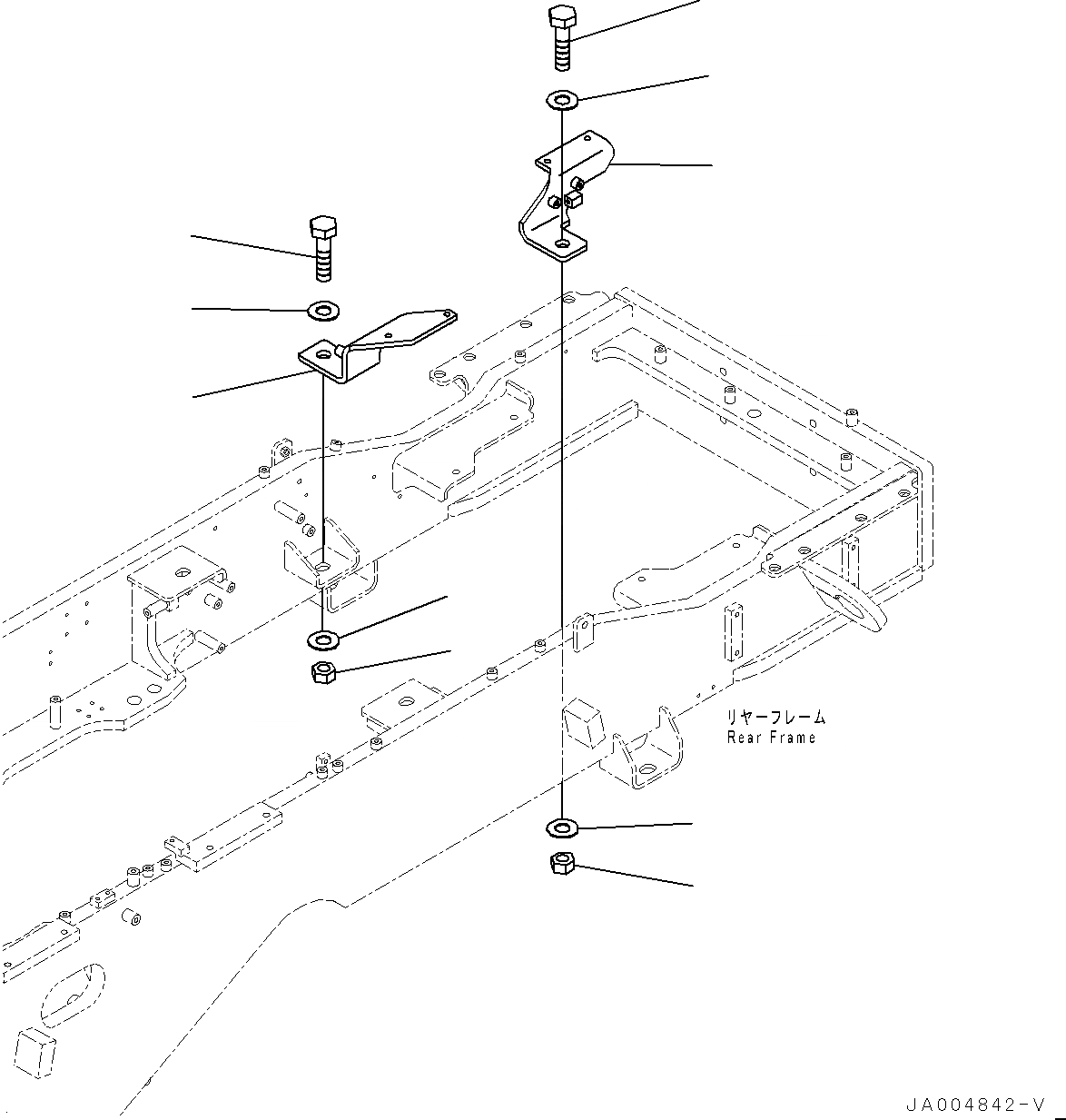 リヤーフレーム
Rear Frame

JA004842-V