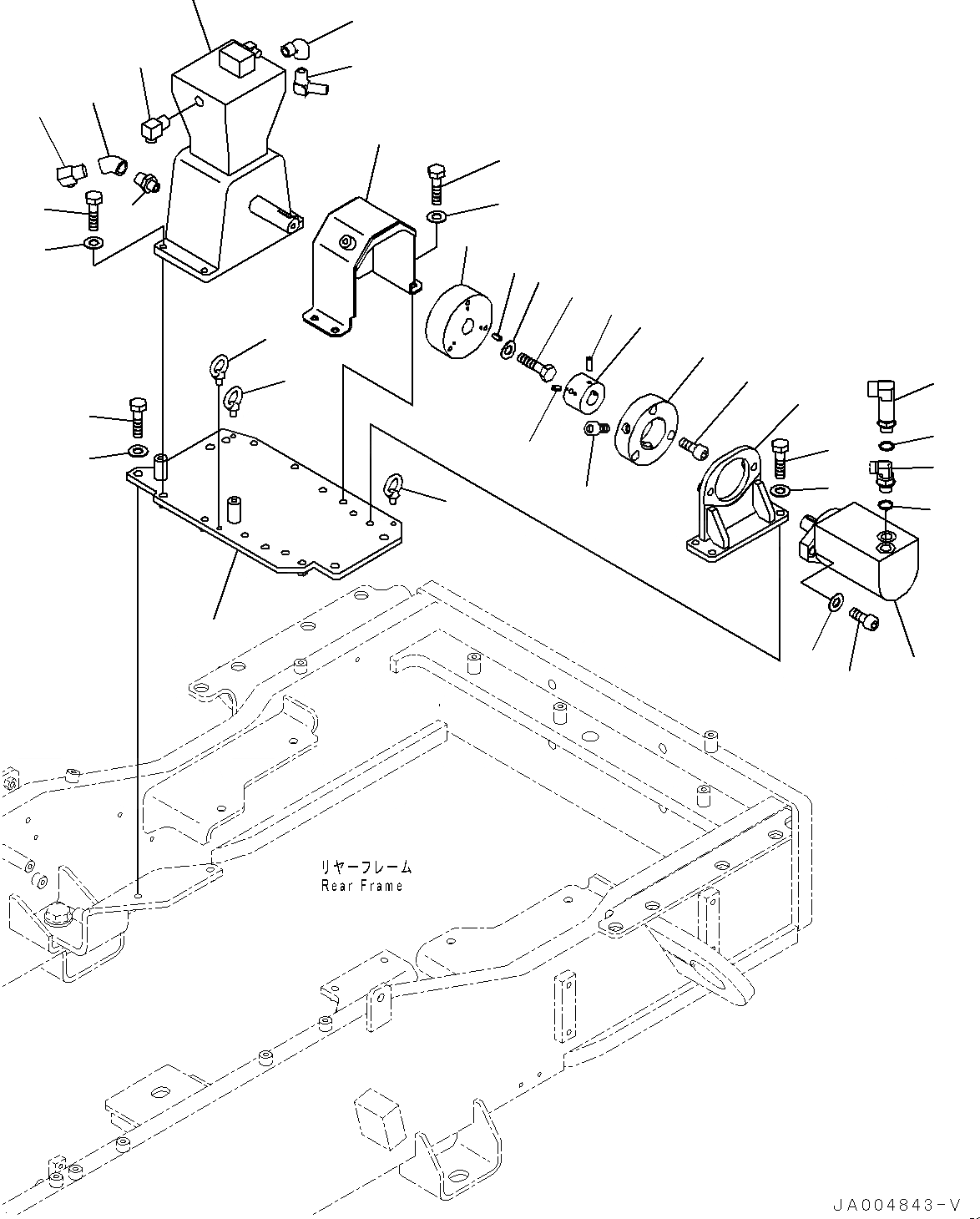 リヤーフレーム
Rear Frame

JA004843-V