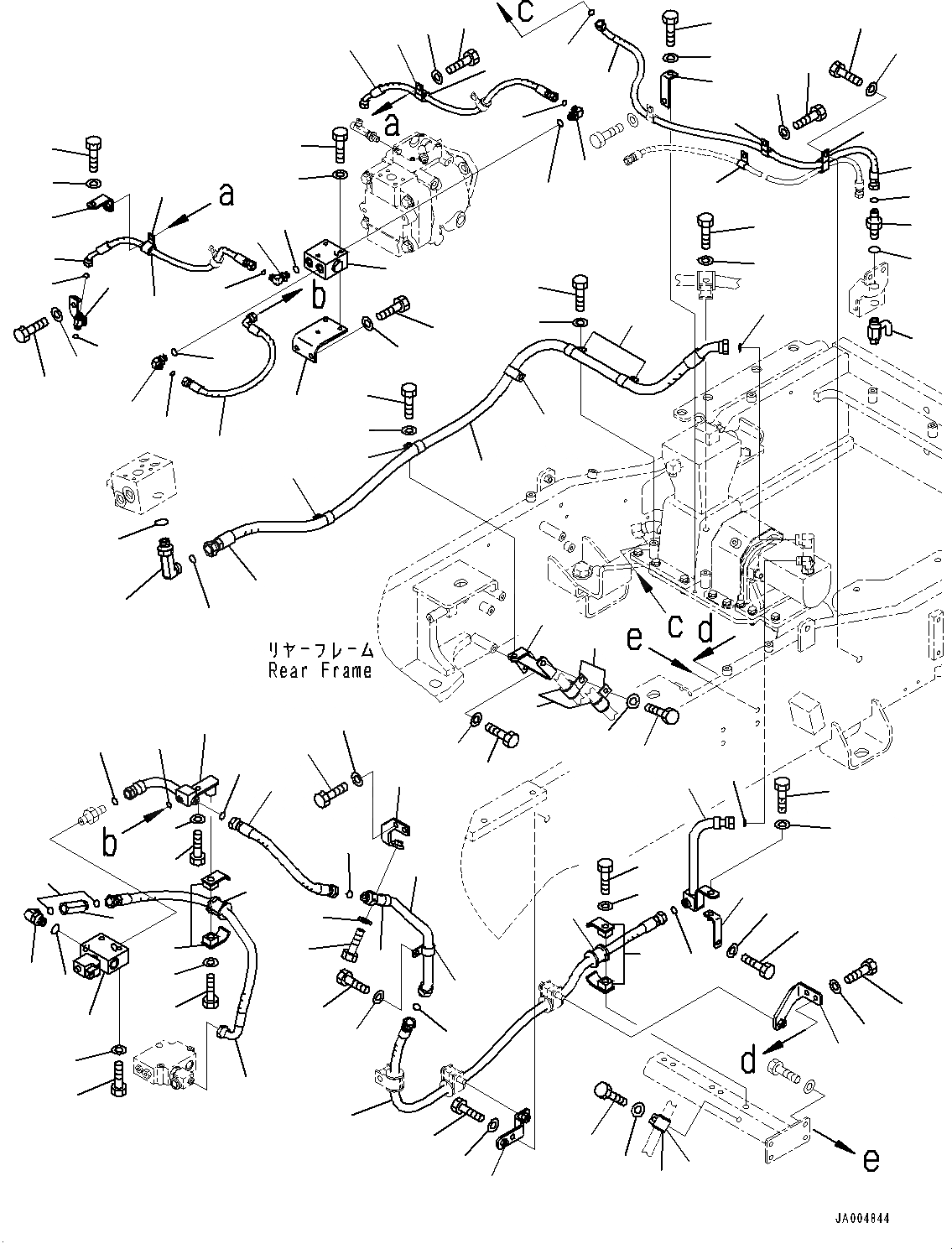 c
a
a
b
c
d
e
リヤーフレーム
Rear Frame
b
d
e
JA004844