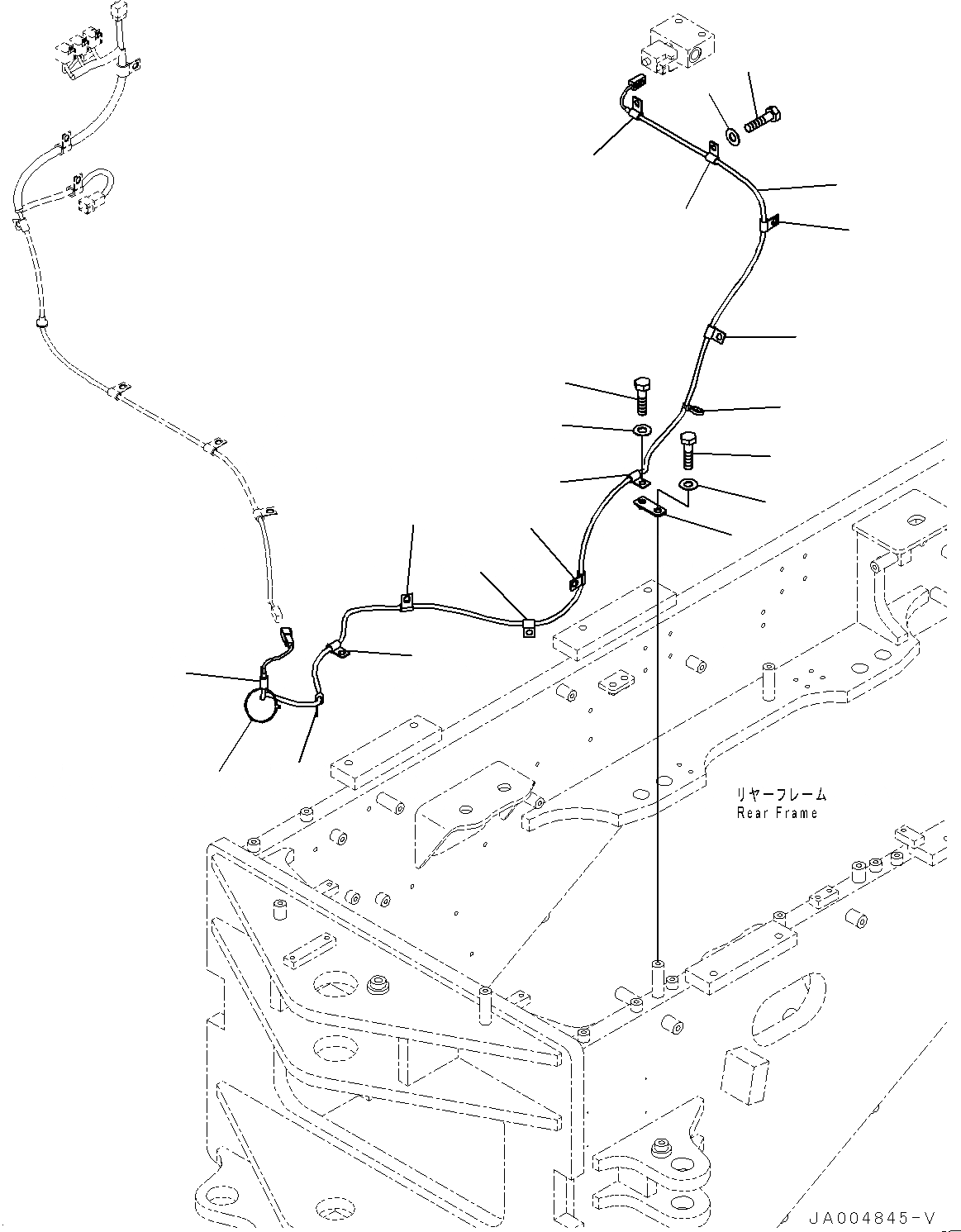 リヤーフレーム
Rear Frame

JA004845-V