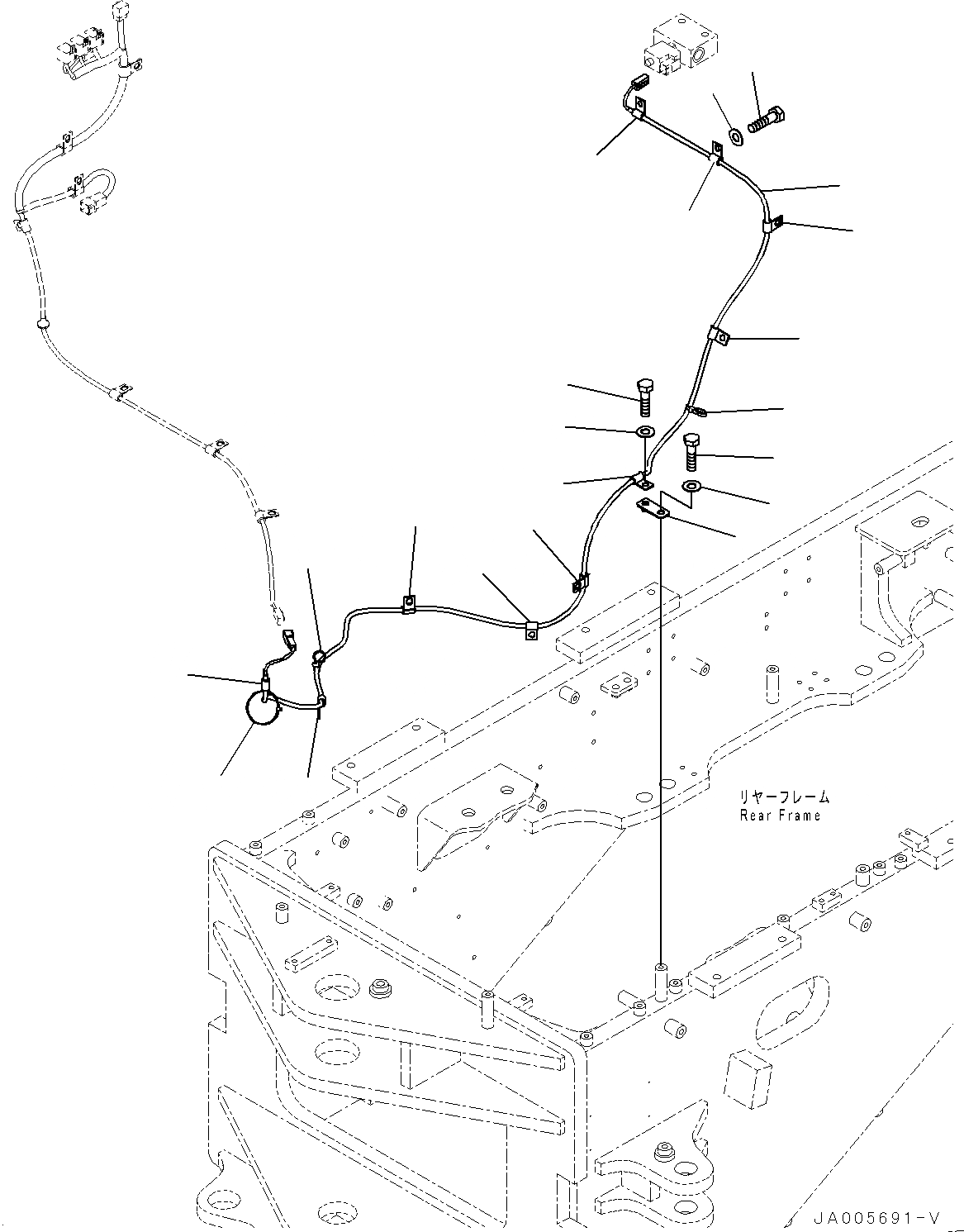 リヤーフレーム
Rear Frame

JA005691-V