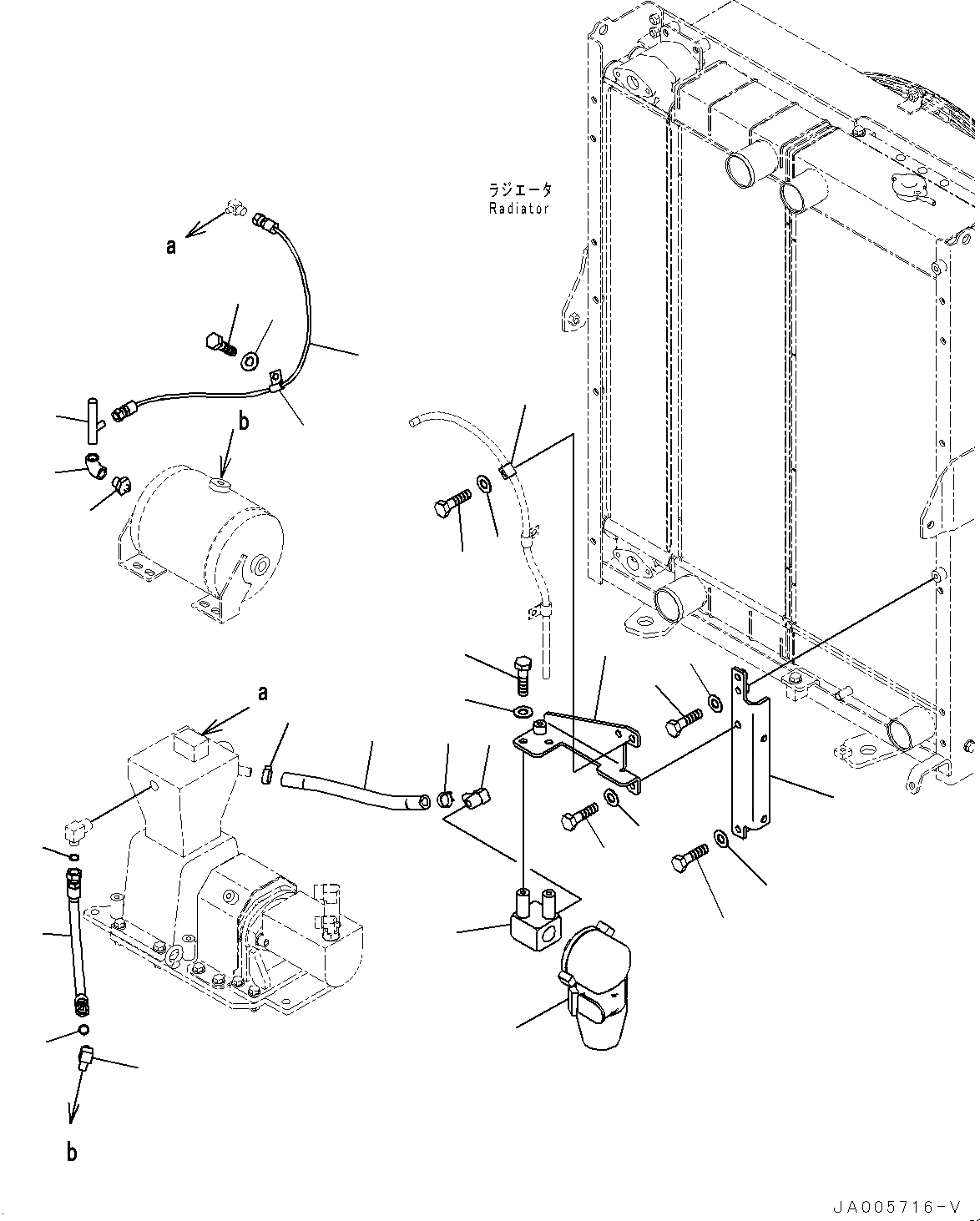 ラジエータ
Radiator

a

b

a

b

JA005716-V