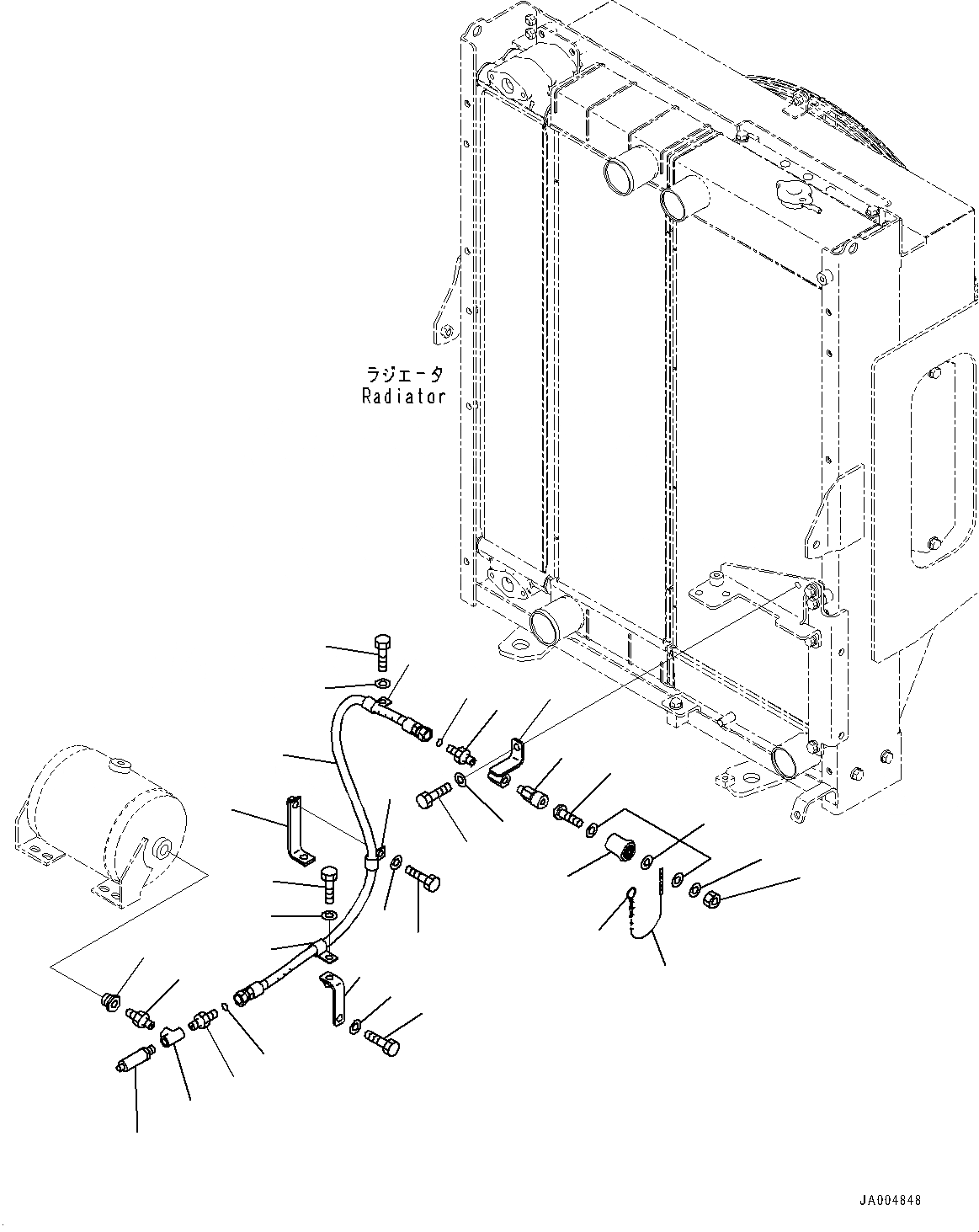 ラジエータ
Radiator

JA004848