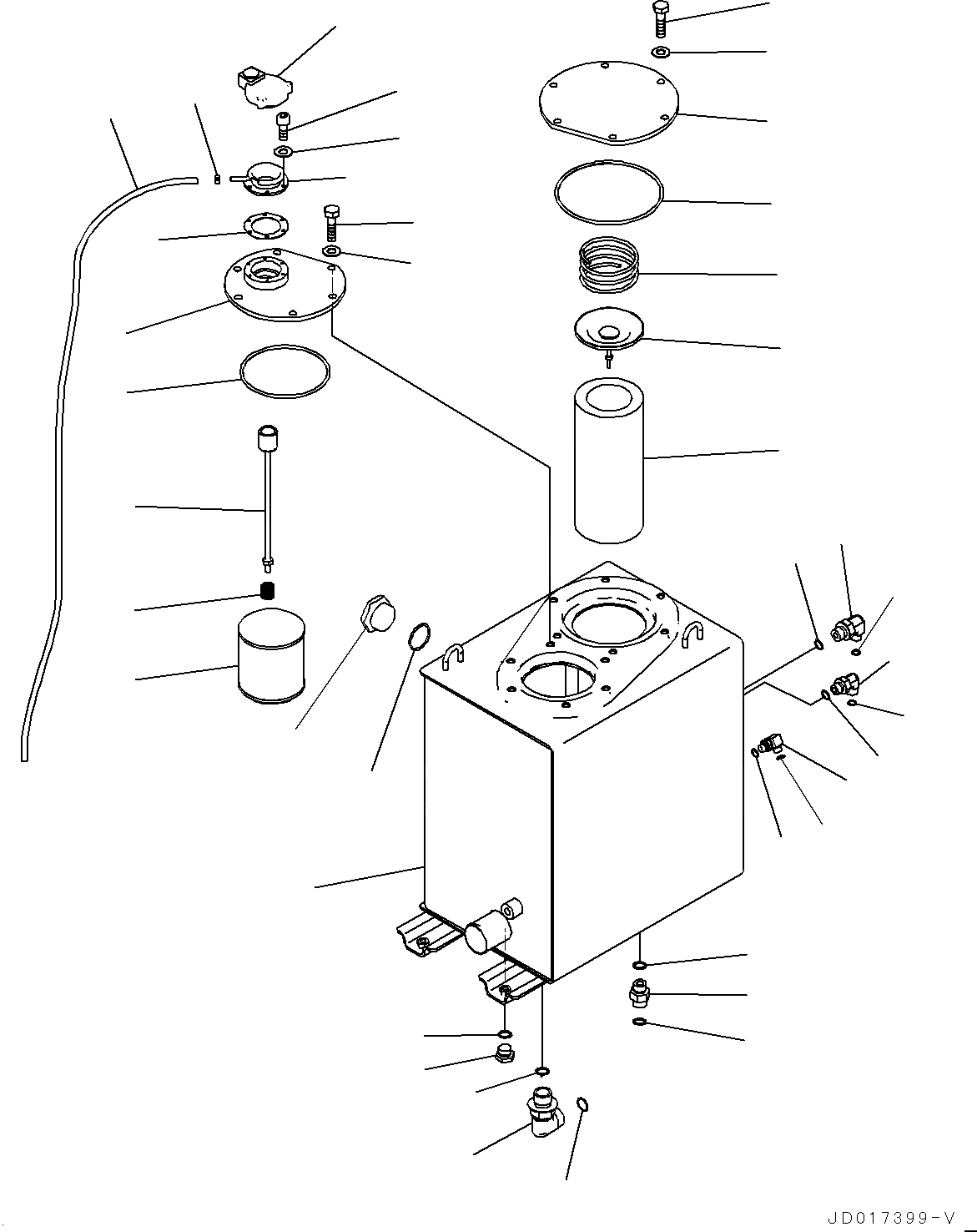 JD017399-V