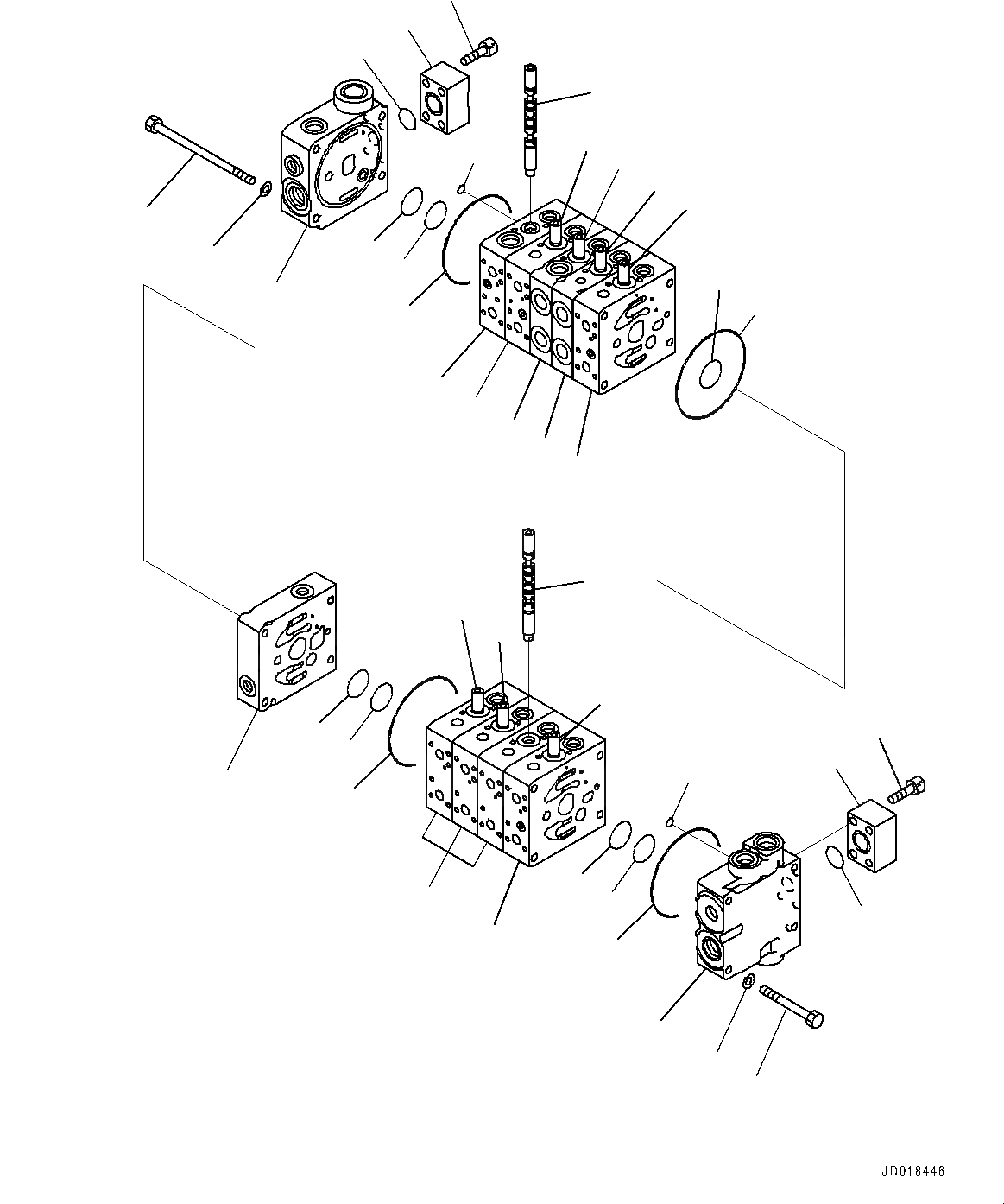 JD018446