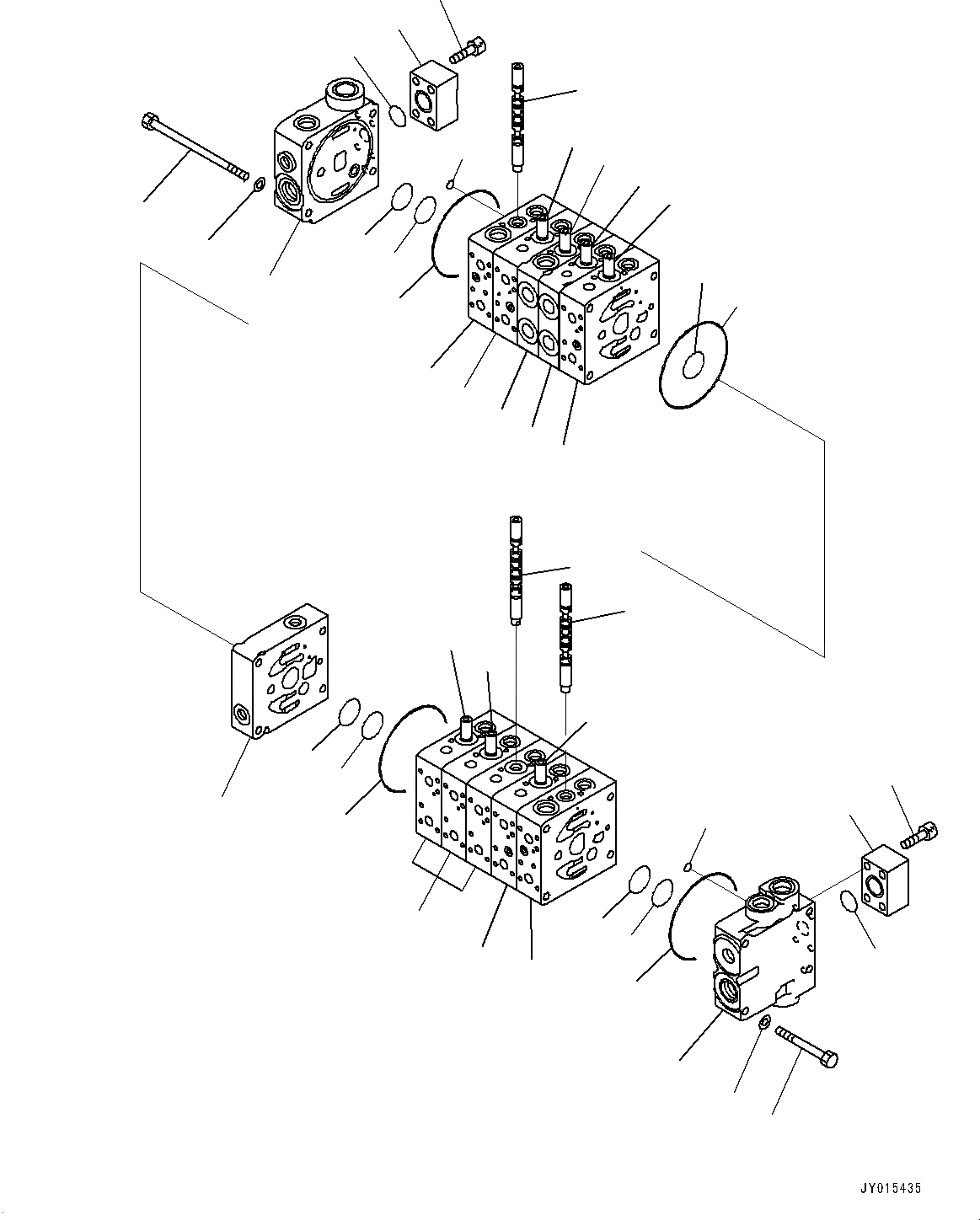 JY015435