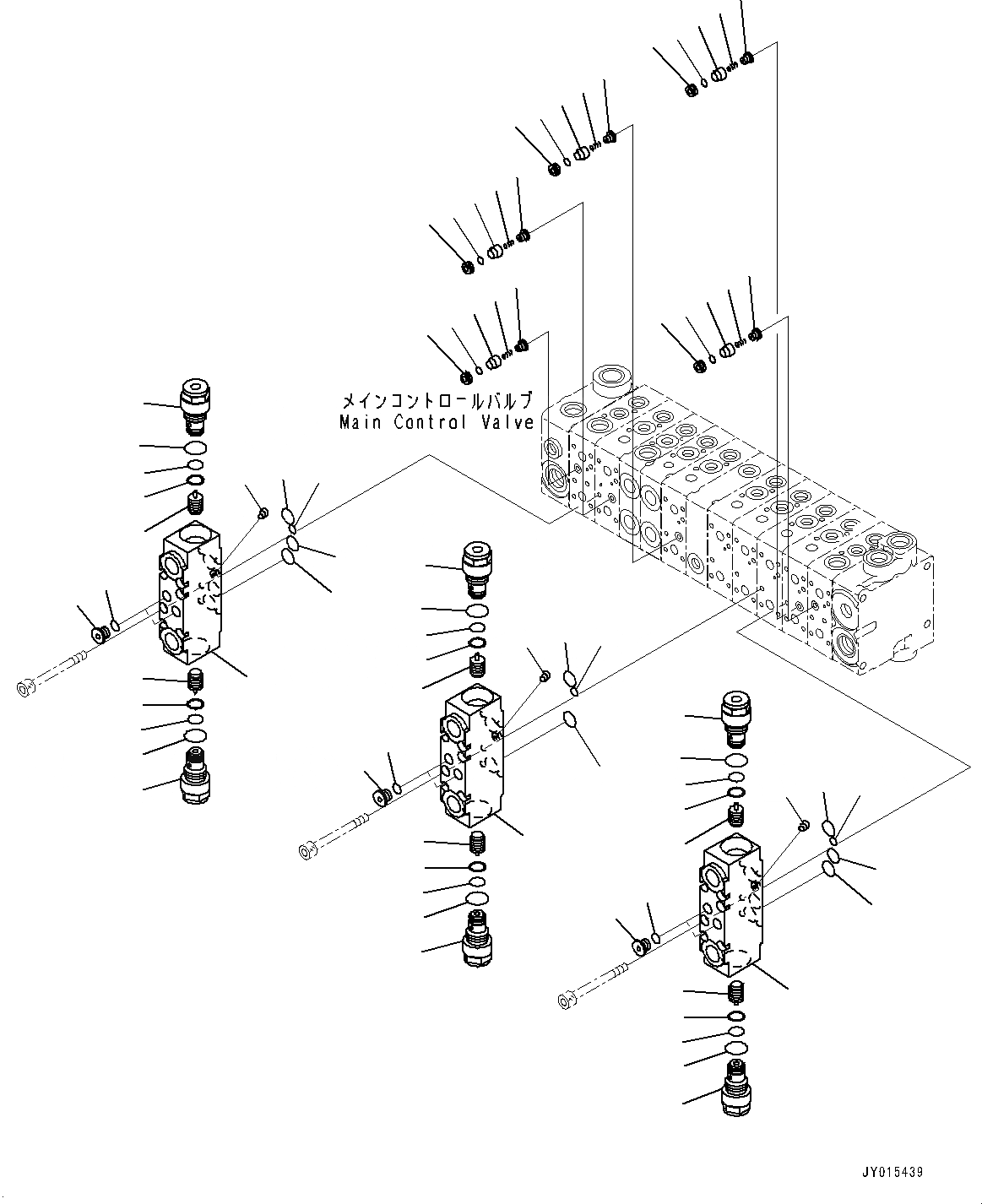 メインコントロールバルブ
Main Control Valve

JY015439