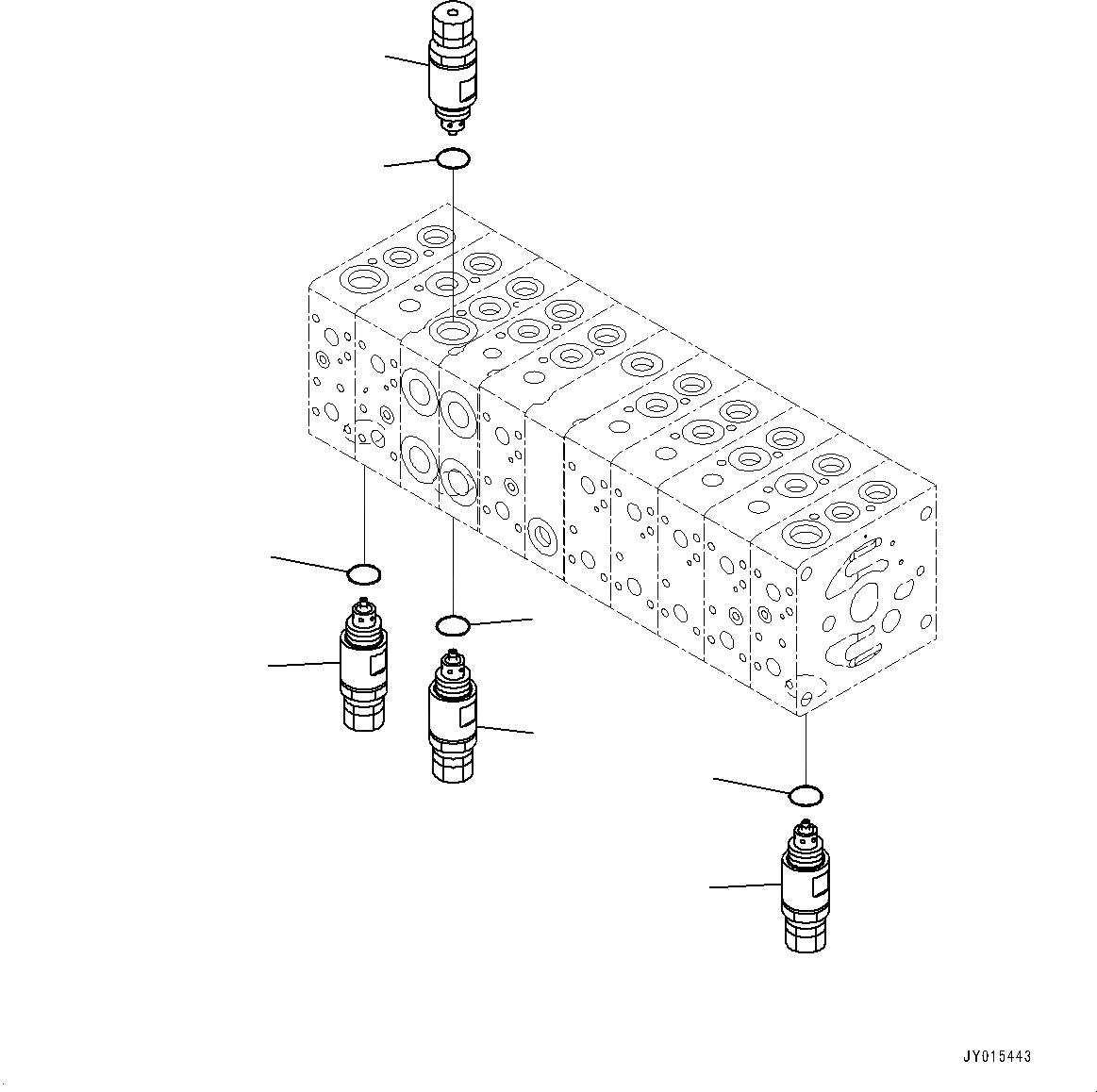 JY015443