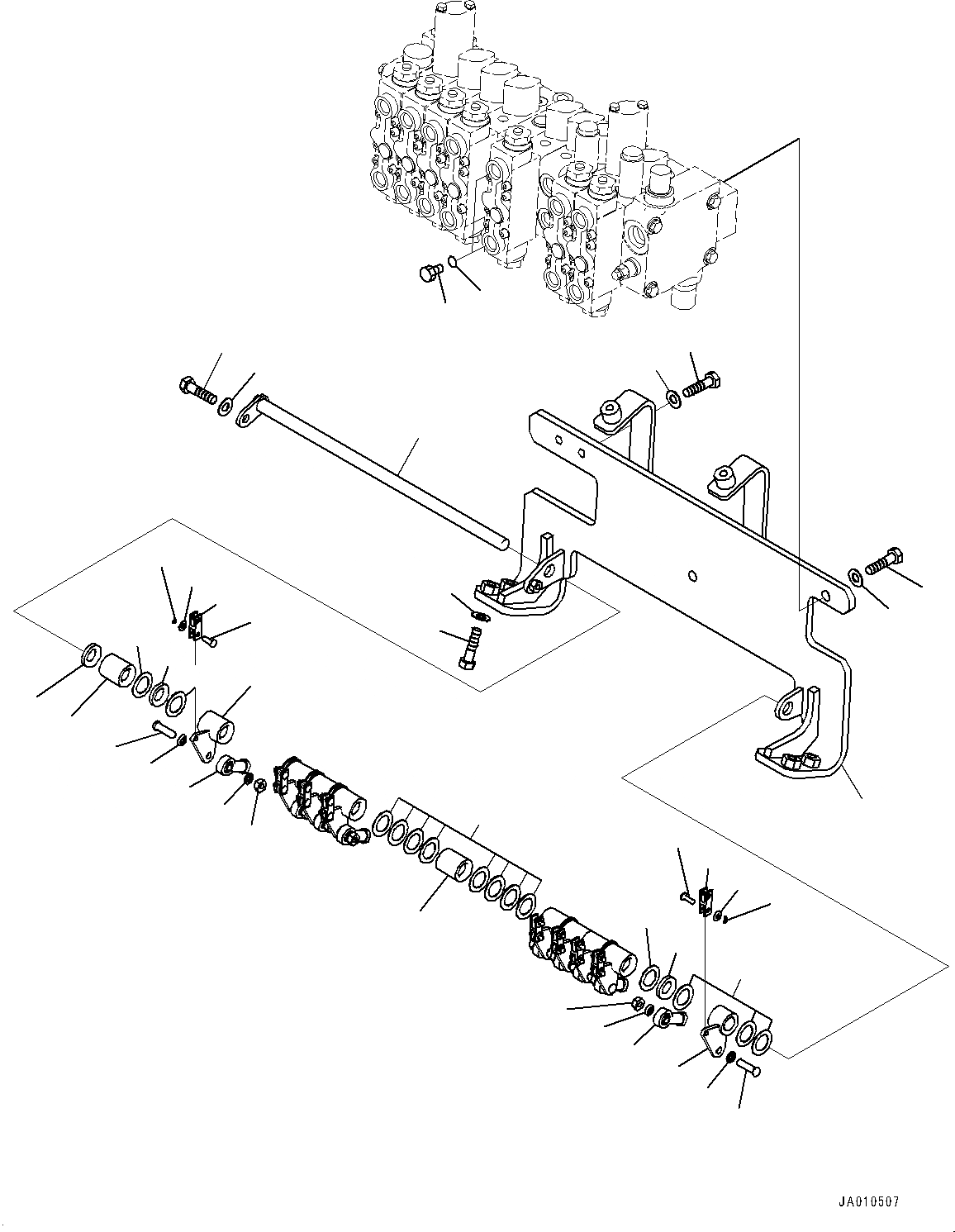 JA010507