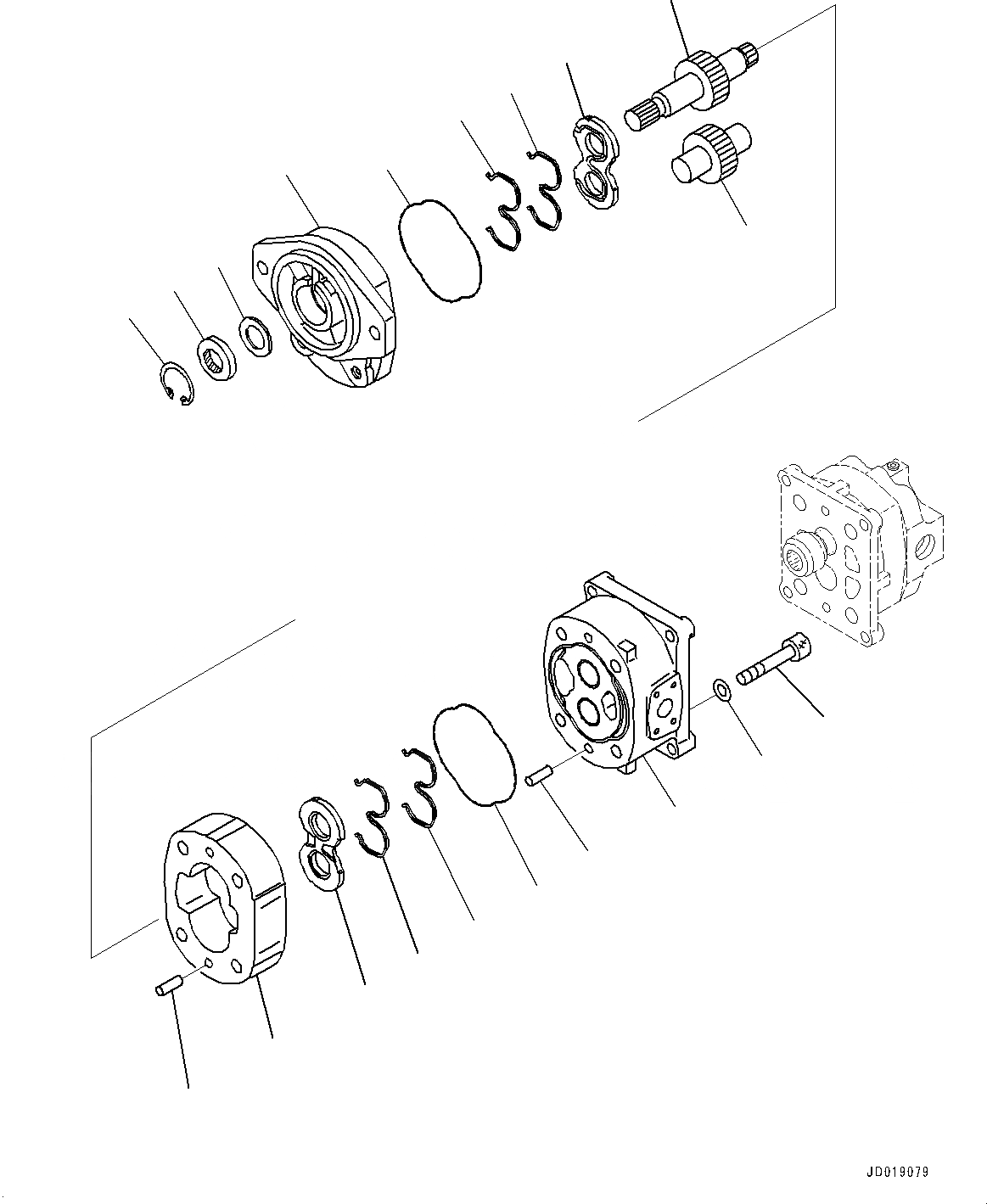 JD019079