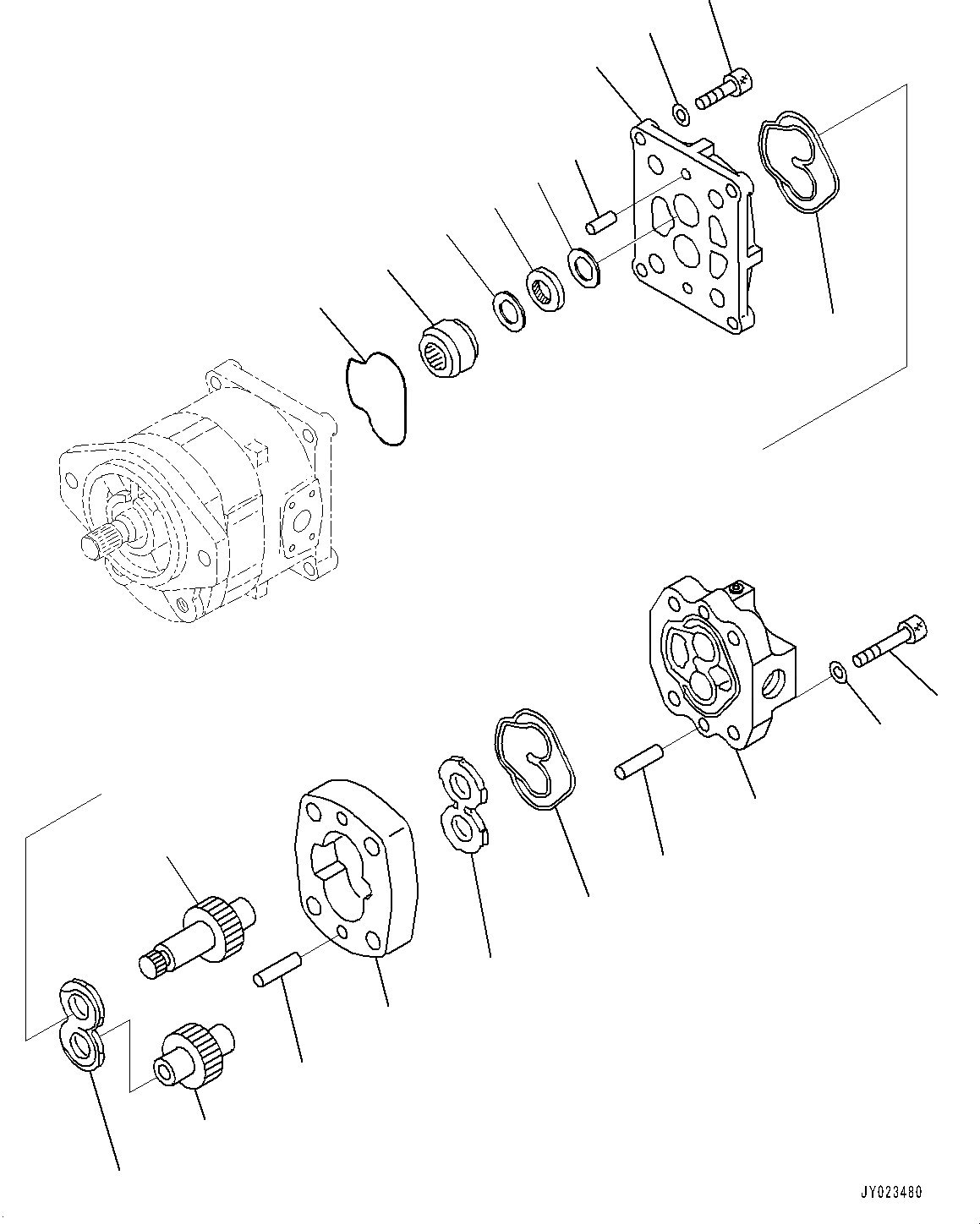 JY023480