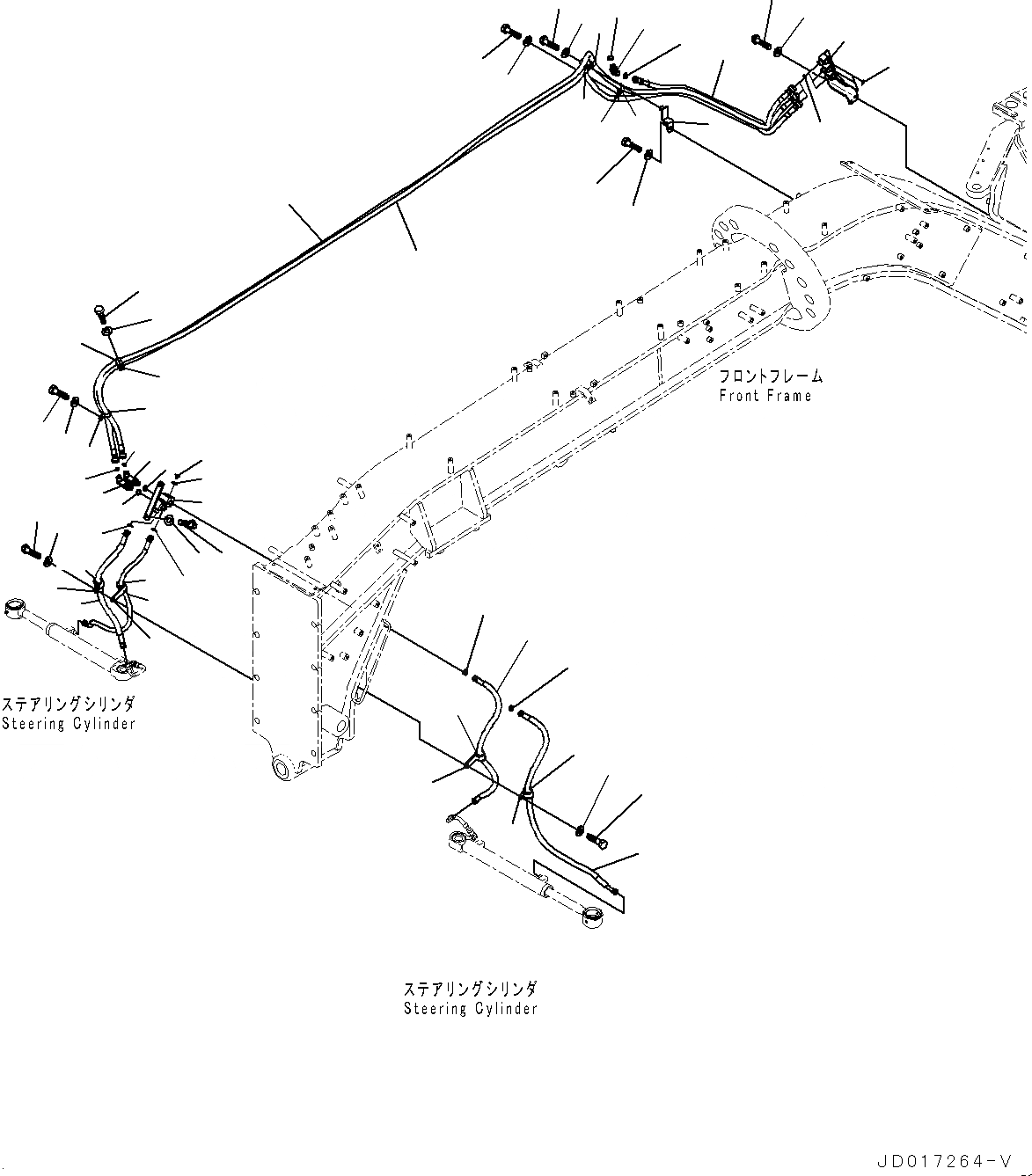 フロントフレーム
Front Frame

ステアリングシリンダ
Steering Cylinder

ステアリングシリンダ
Steering Cylinder

JD017264-V