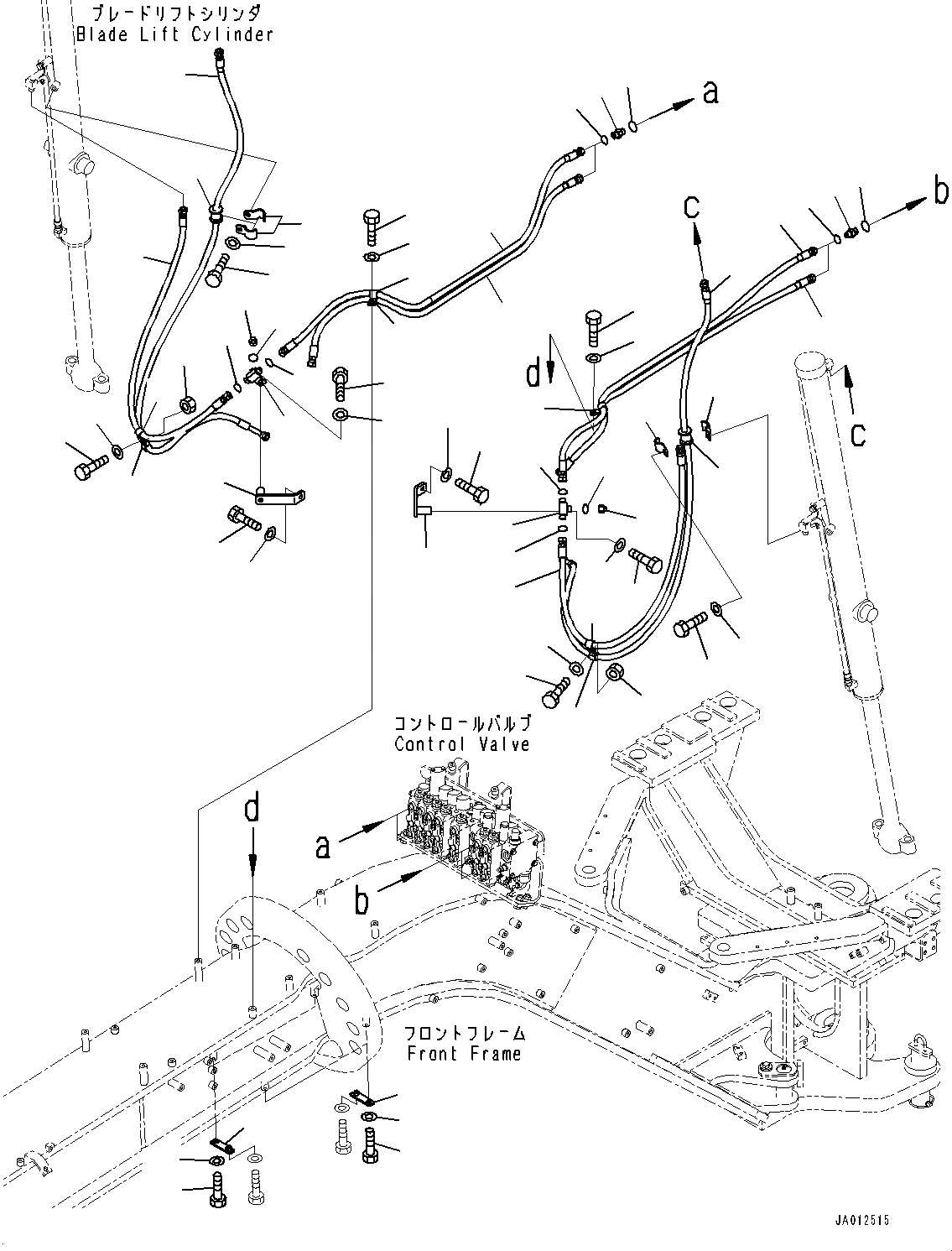 ブレードリフトシリンダ
Blade Lift Cylinder

a

b

c

d

c

コントロールバルブ
Control Valve

d

a

b

フロントフレーム
Front Frame

JA012515