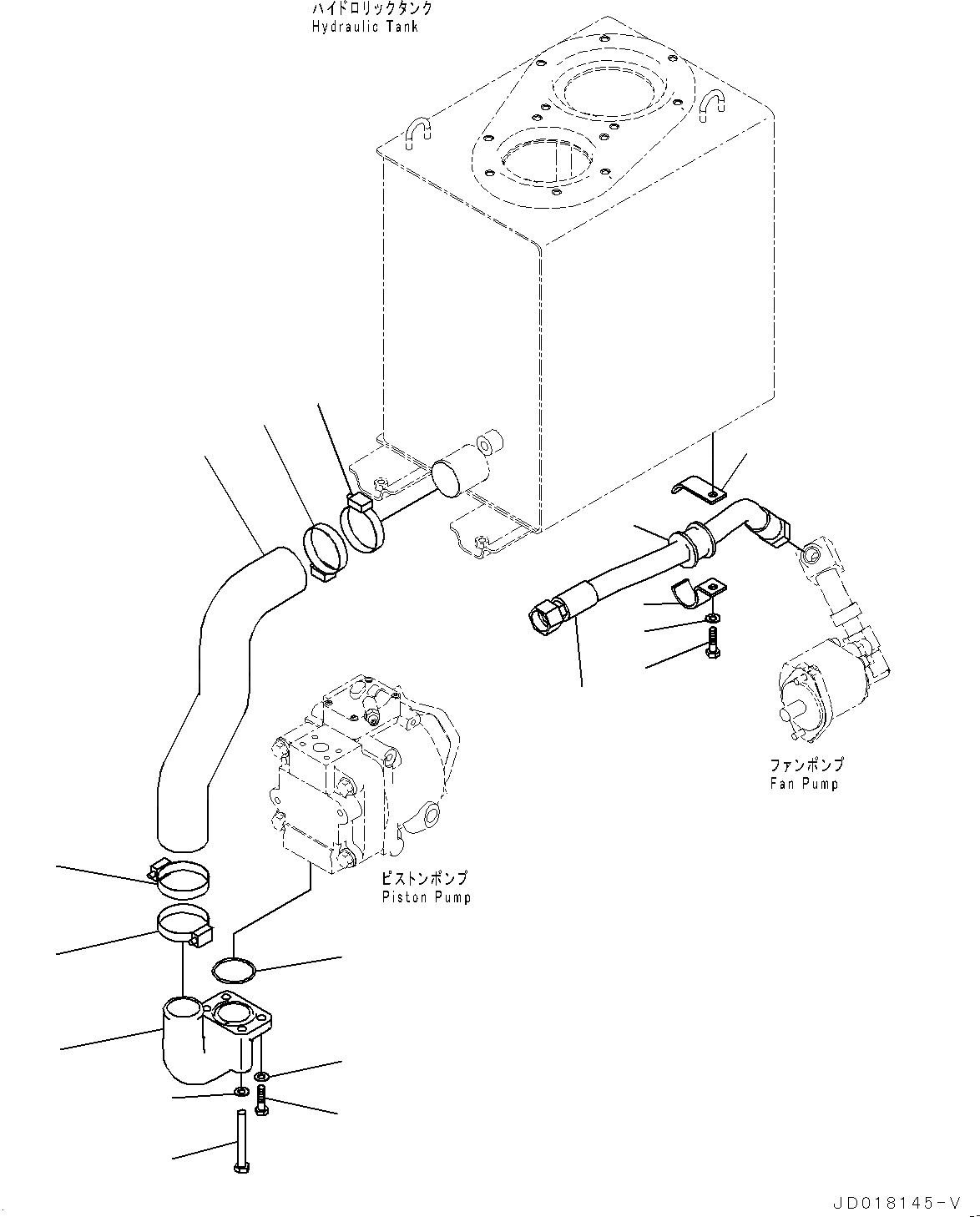 ハイドロリックタンク
Hydraulic Tank

ファンポンプ
Fan Pump

ピストンポンプ
Piston Pump

JD018145-V