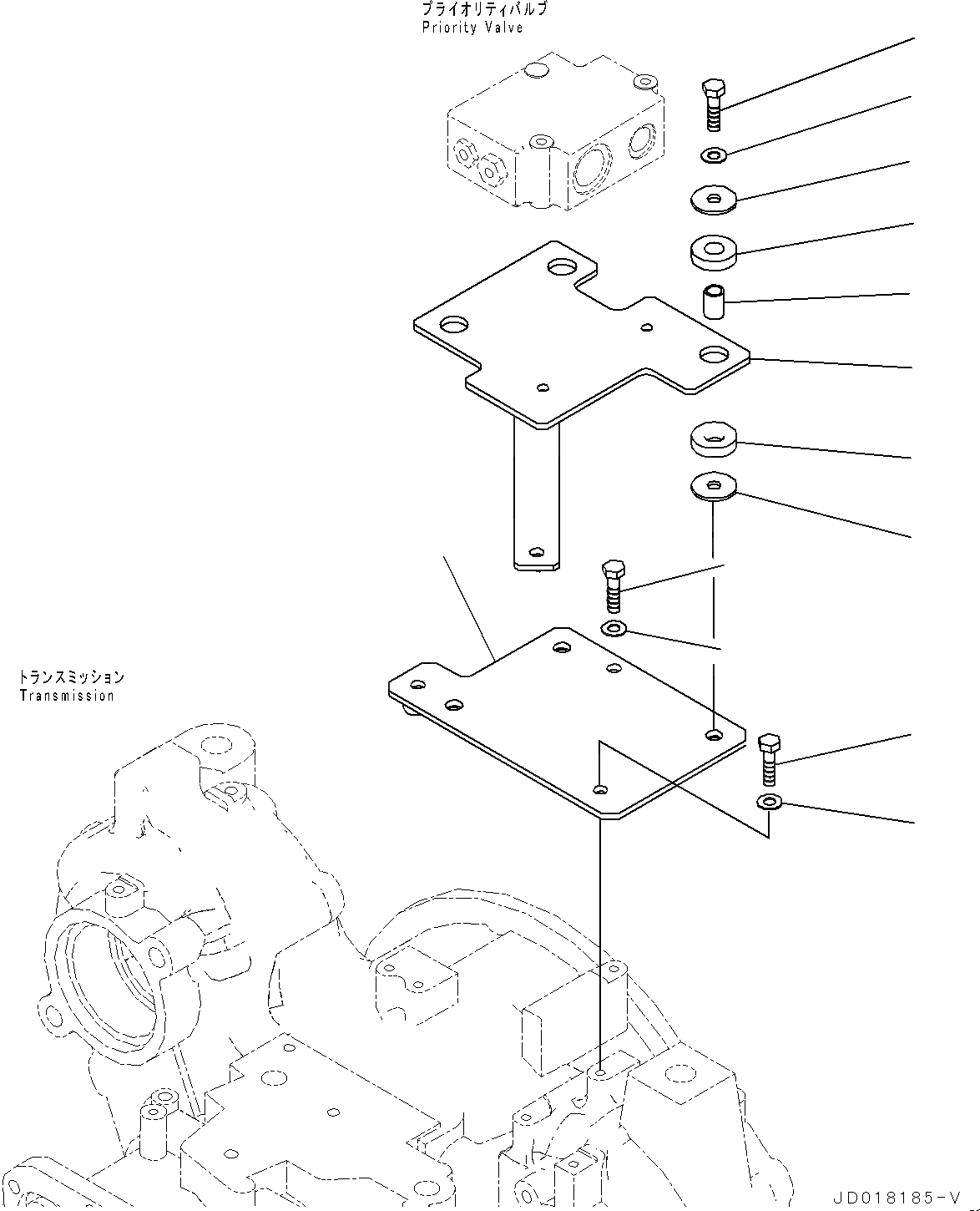 プライオリティバルブ
Priority Valve

トランスミッション
Transmission

JD018185-V