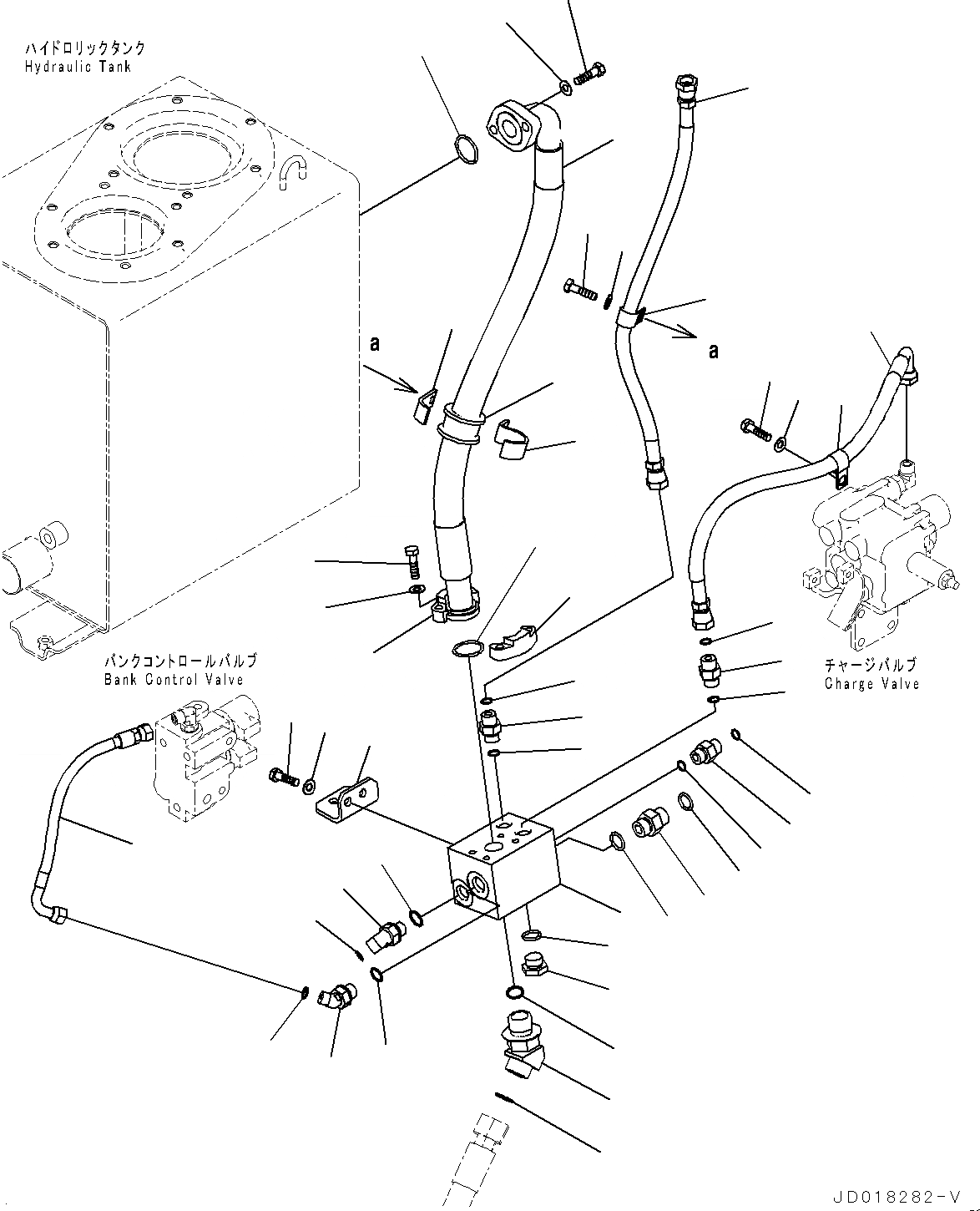 ハイドロリックタンク
Hydraulic Tank

a

a

バンクコントロールバルブ
Bank Control Valve

チャージバルブ
Charge Valve

JD018282-V