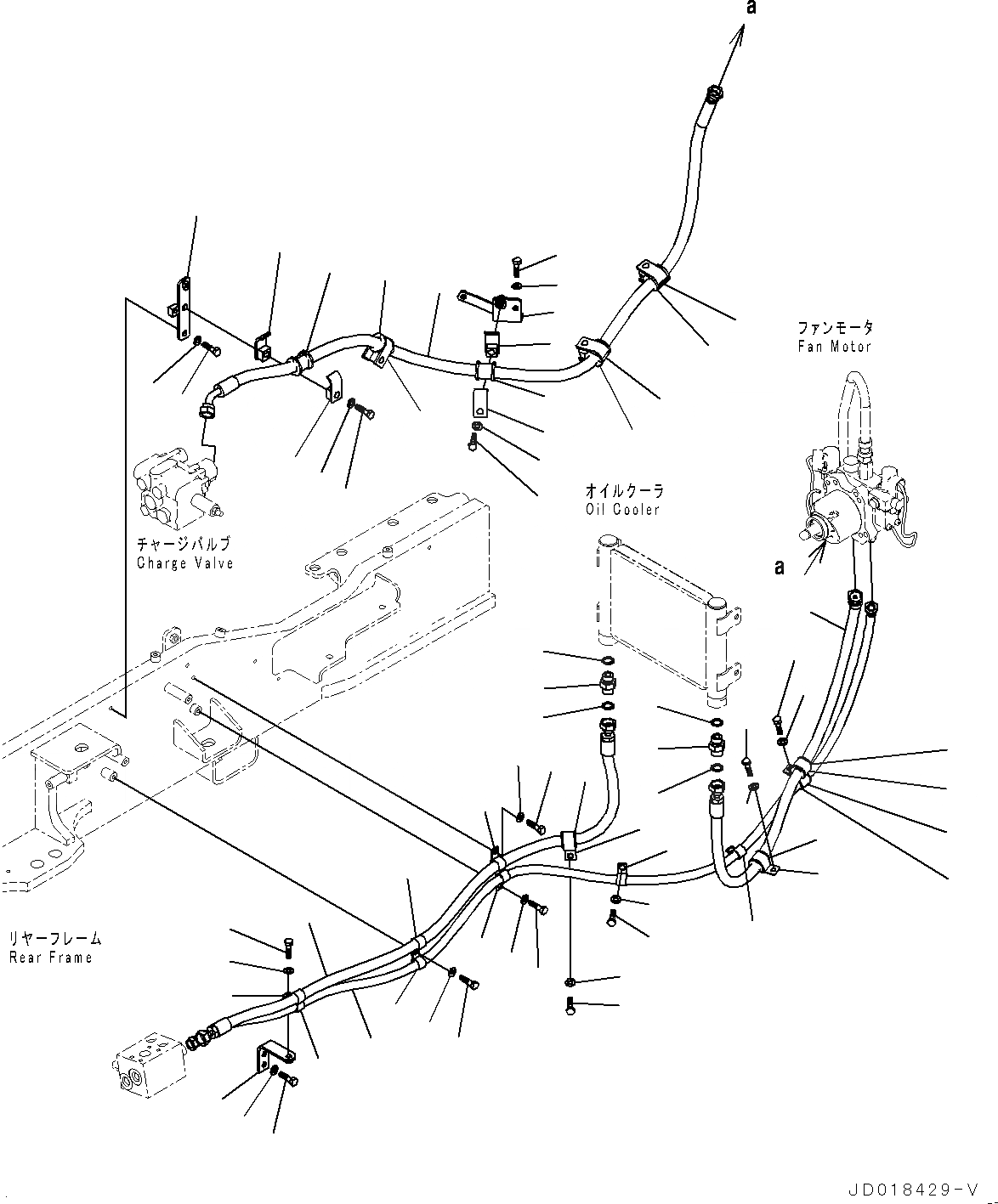 a

ファンモータ
Fan Motor

チャージバルブ
Charge Valve

オイルクーラ
Oil Cooler

a

リヤーフレーム
Rear Frame

JD018429-V