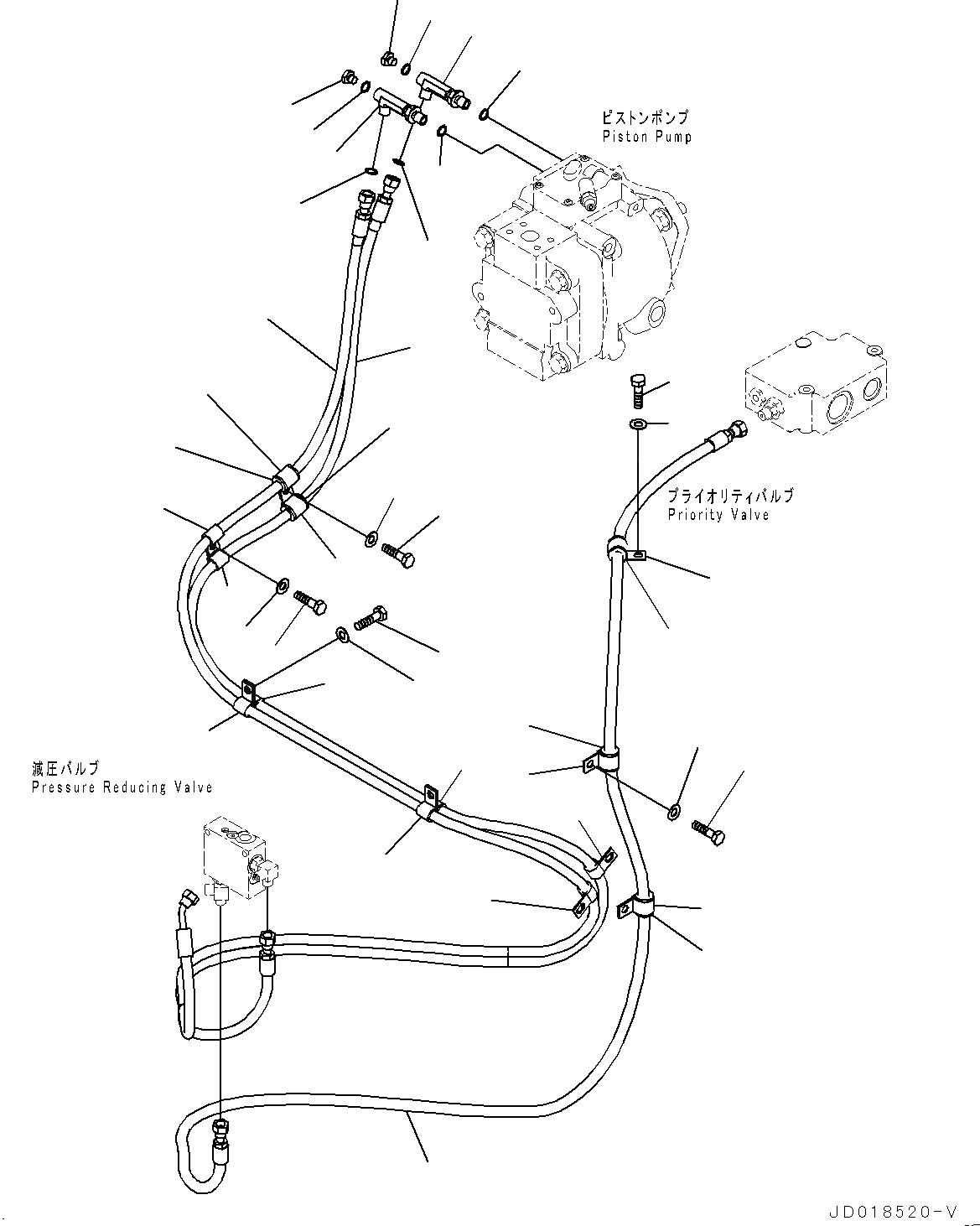 ピストンポンプ
Piston Pump

プライオリティバルブ
Priority Valve

減圧バルブ
Pressure Reducing Valve

JD018520-V