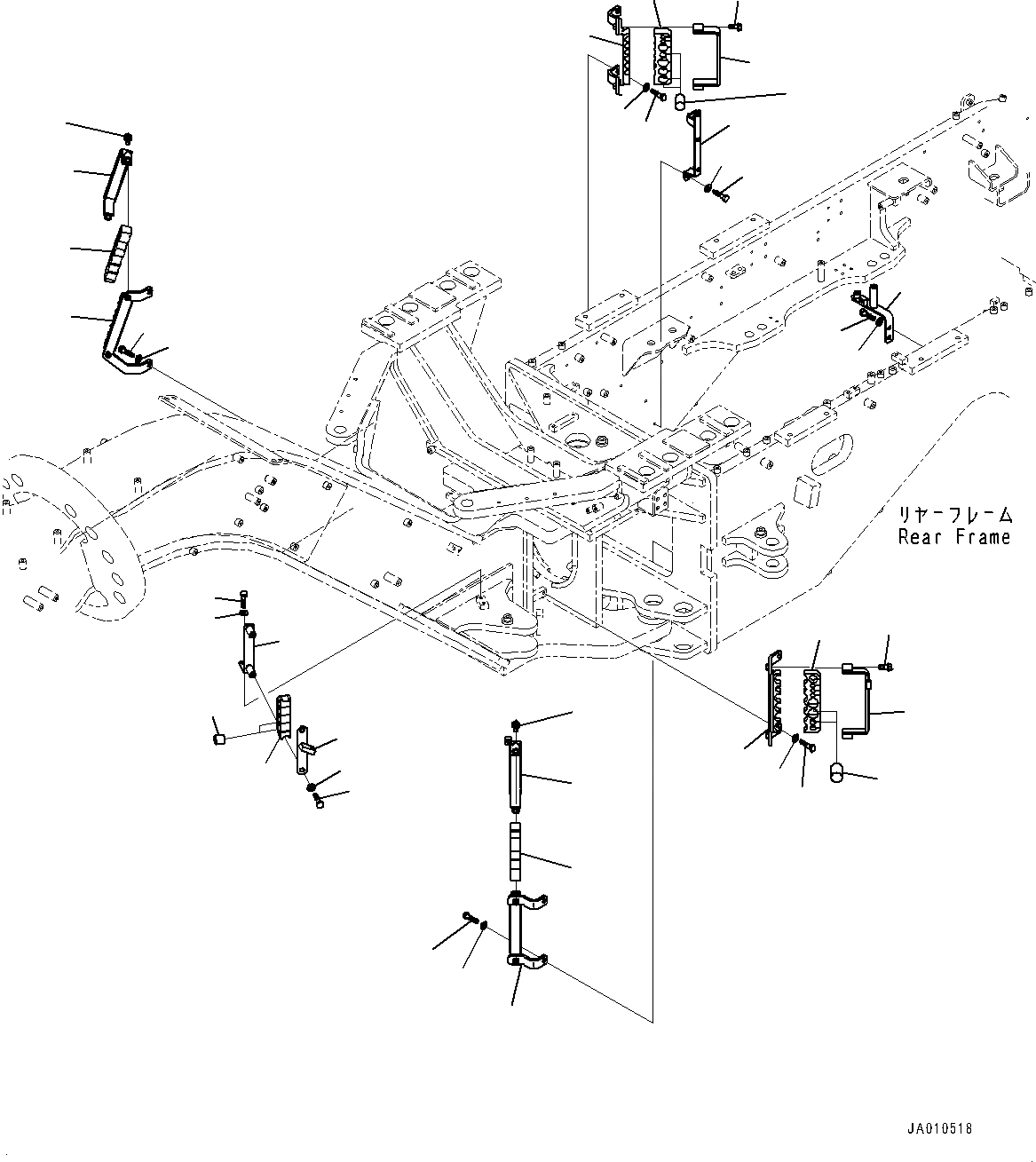 リヤーフレーム
Rear Frame

JA010518