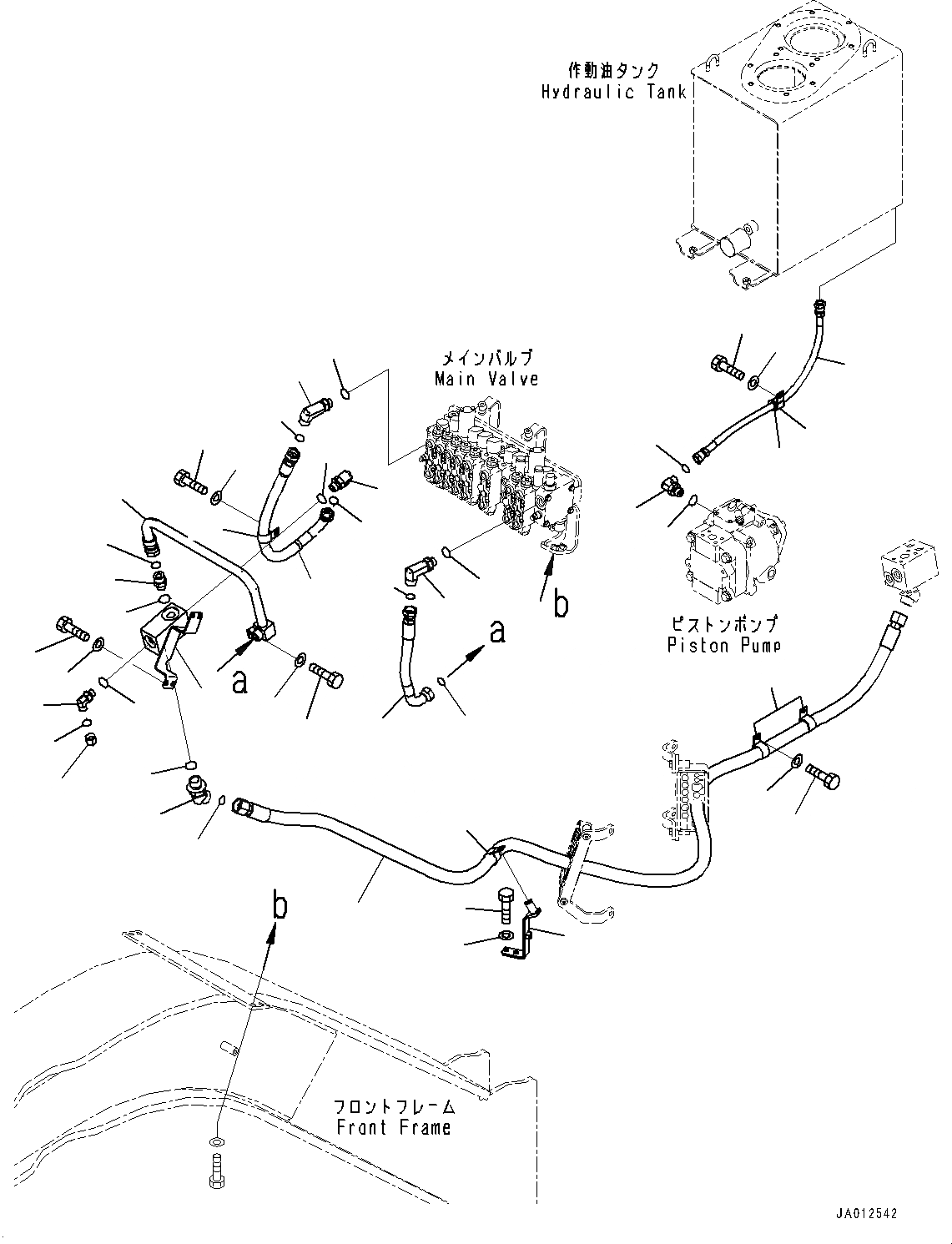 作動油タンク
Hydraulic Tank

メインバルブ
Main Valve

b

a

a

ピストンポンプ
Piston Pump

b

フロントフレーム
Front Frame

JA012542