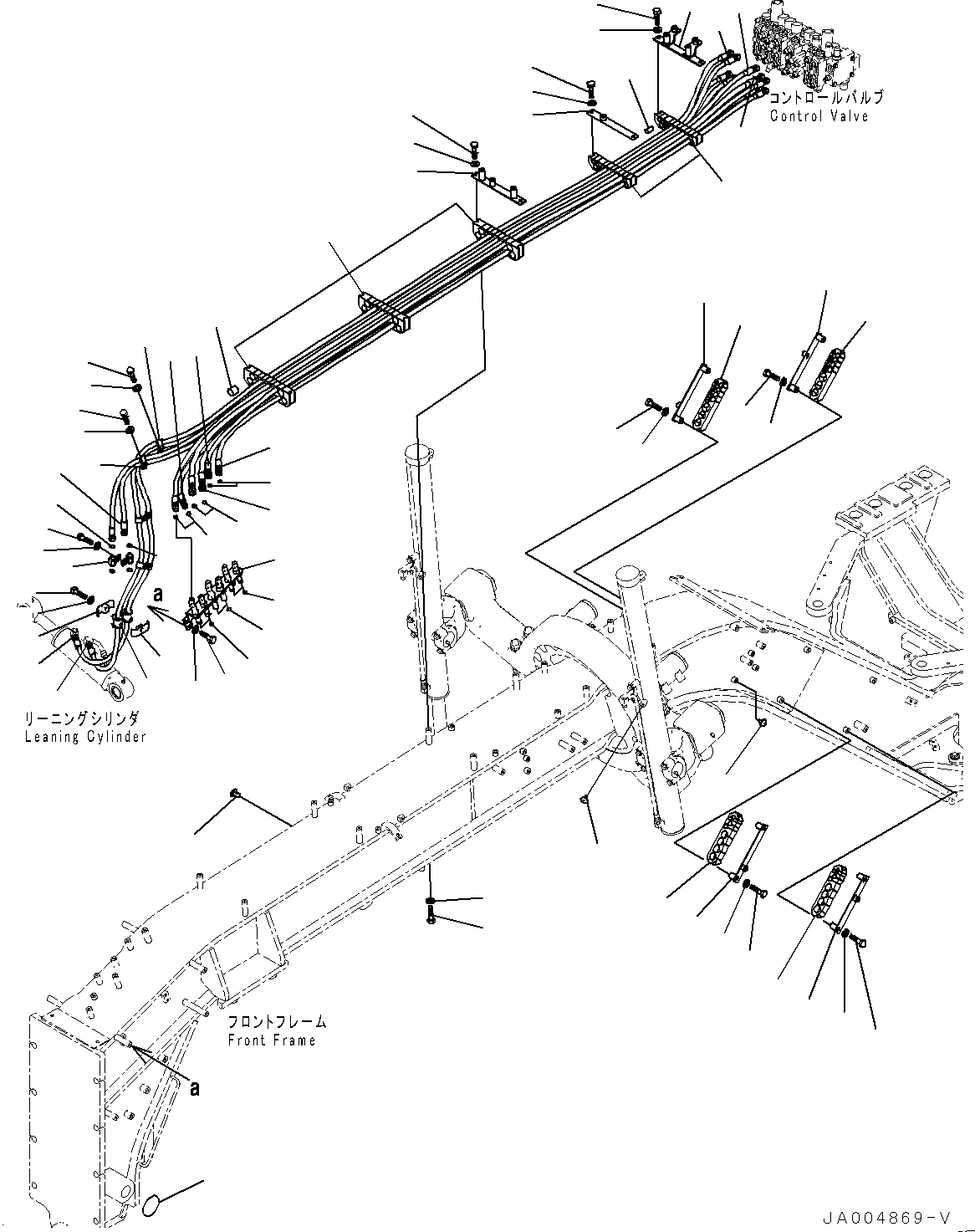 コントロールバルブ
Control Valve

a

リーニングシリンダ
Leaning Cylinder

フロントフレーム
Front Frame

a

JA004869-V