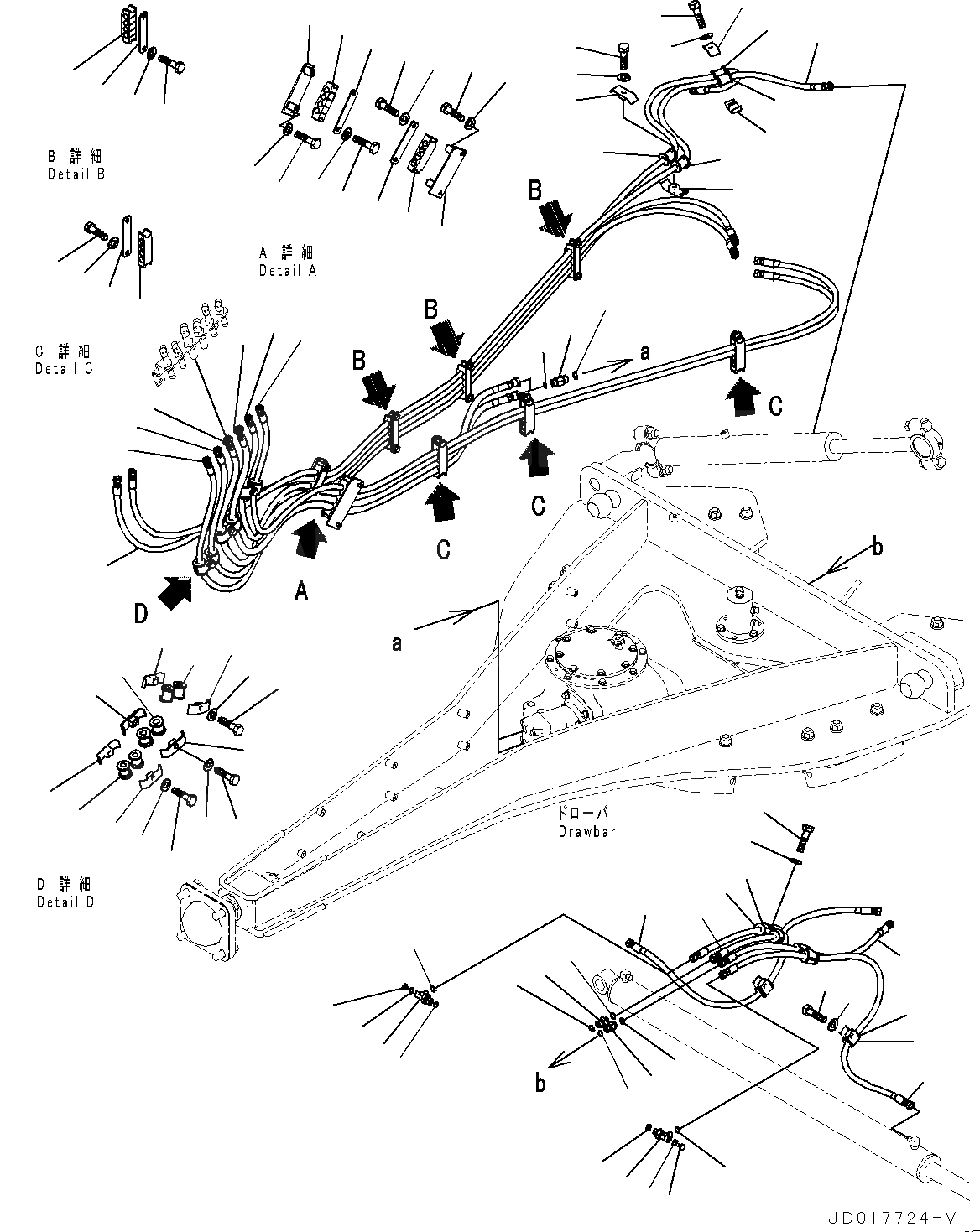 B 詳細
Detail B

A 詳細
Detail A

C 詳細
Detail C

B

B

B

a

C

C

C

A

D

b

a

D 詳細
Detail D

ドローバ
Drawbar

b

JD017724-V