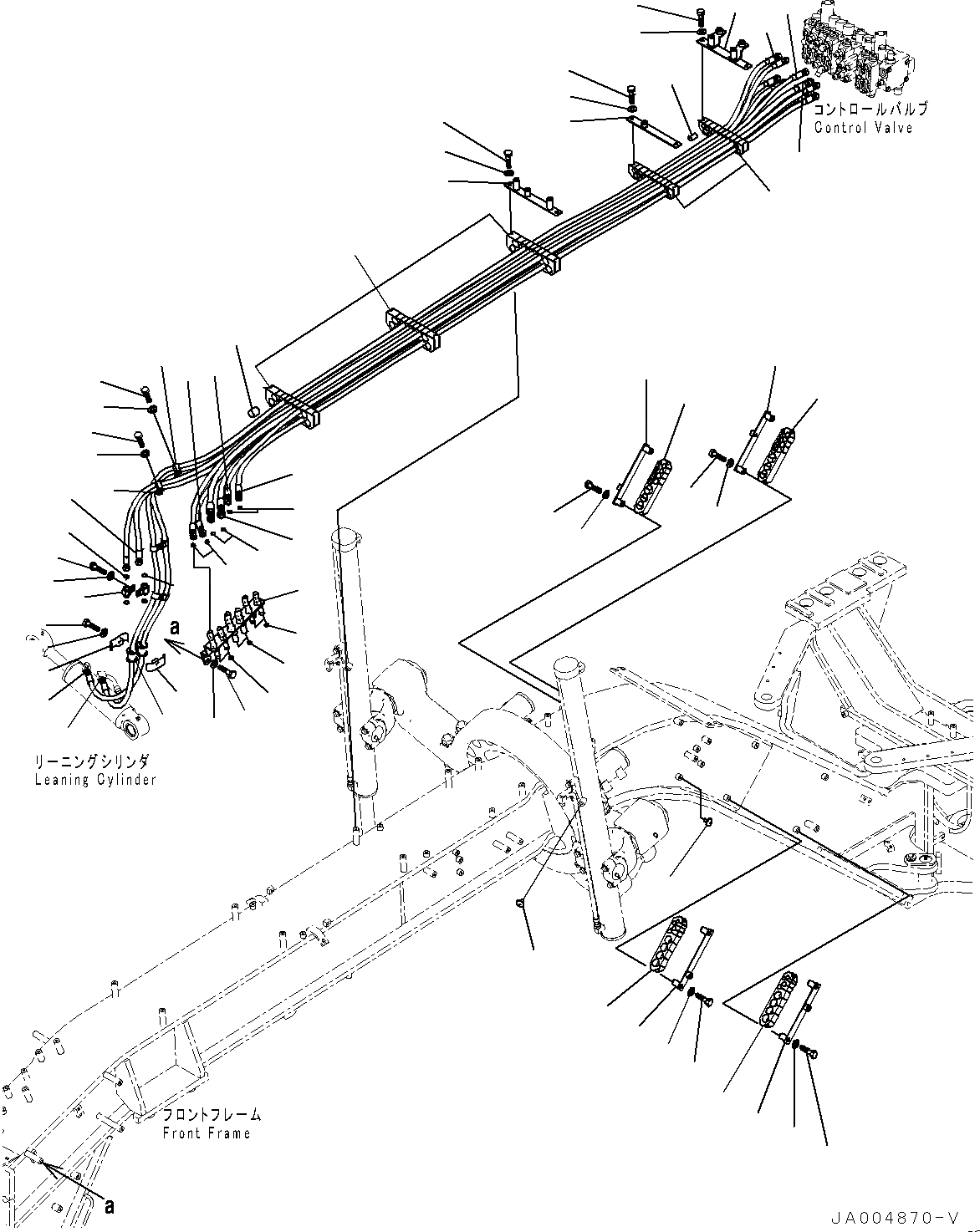 コントロールバルブ
Control Valve

a

リーニングシリンダ
Leaning Cylinder

フロントフレーム
Front Frame

a

JA004870-V