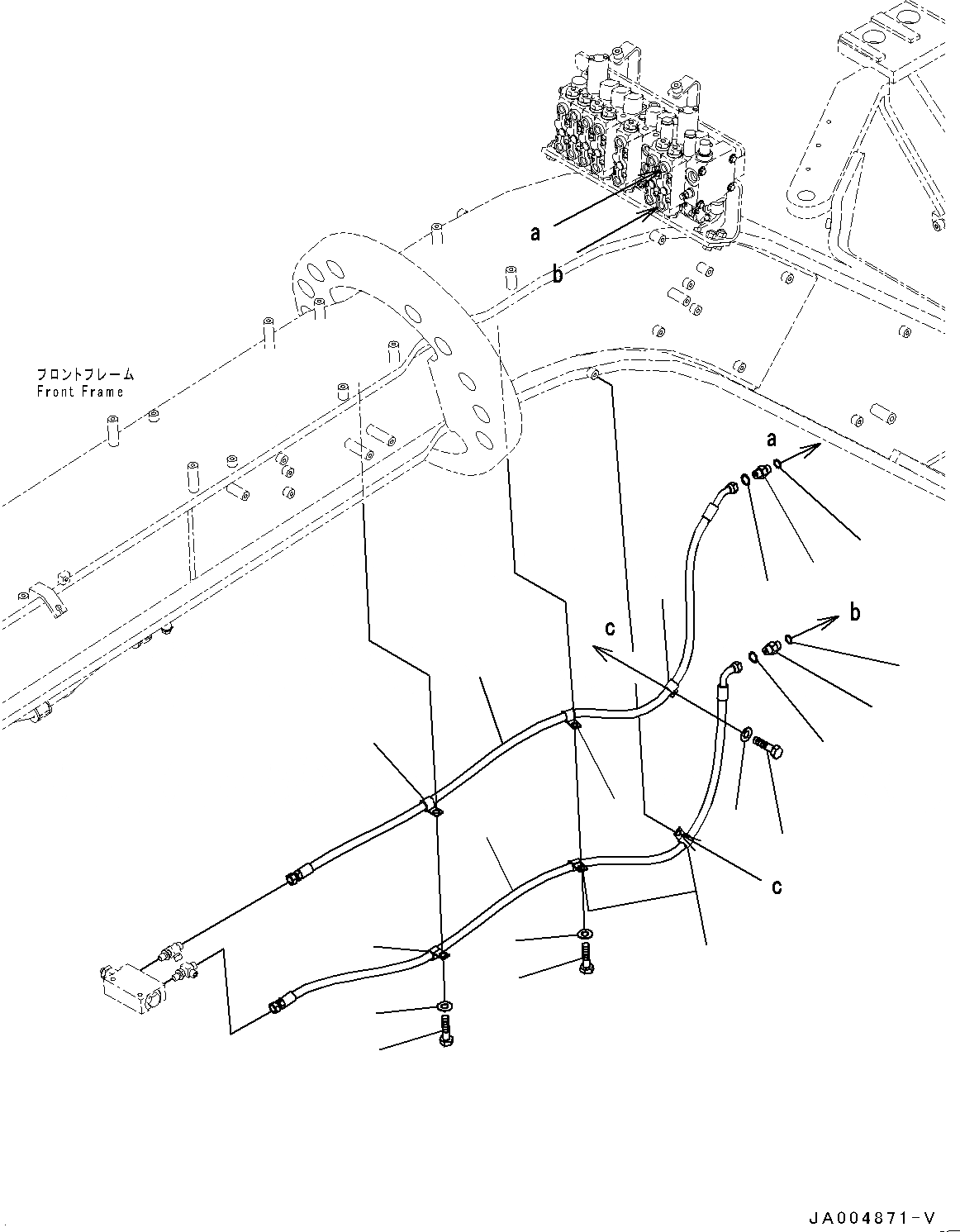 a
b
フロントフレーム
Front Frame
a
b
c
c
JA004871-V