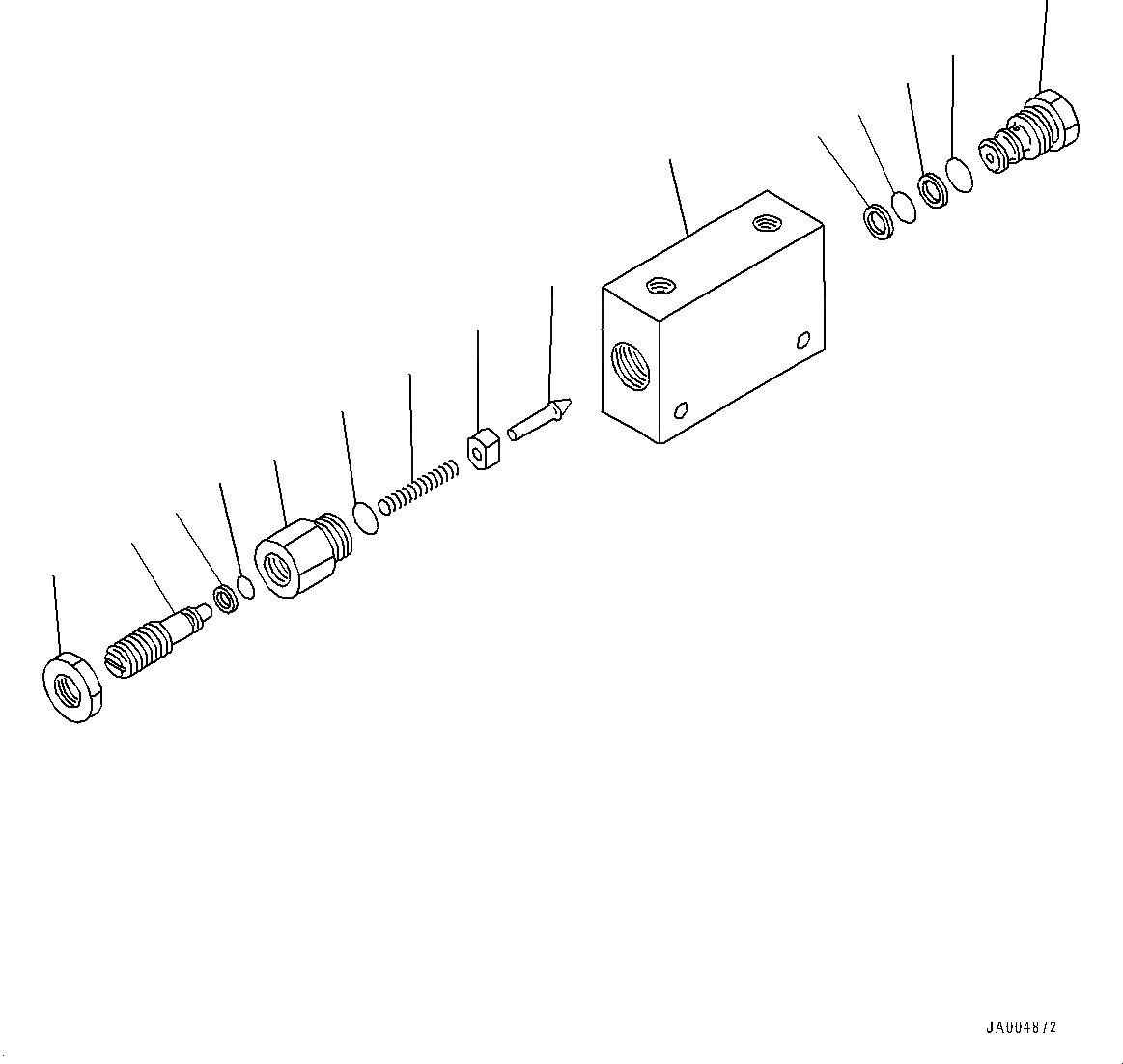 JA004872