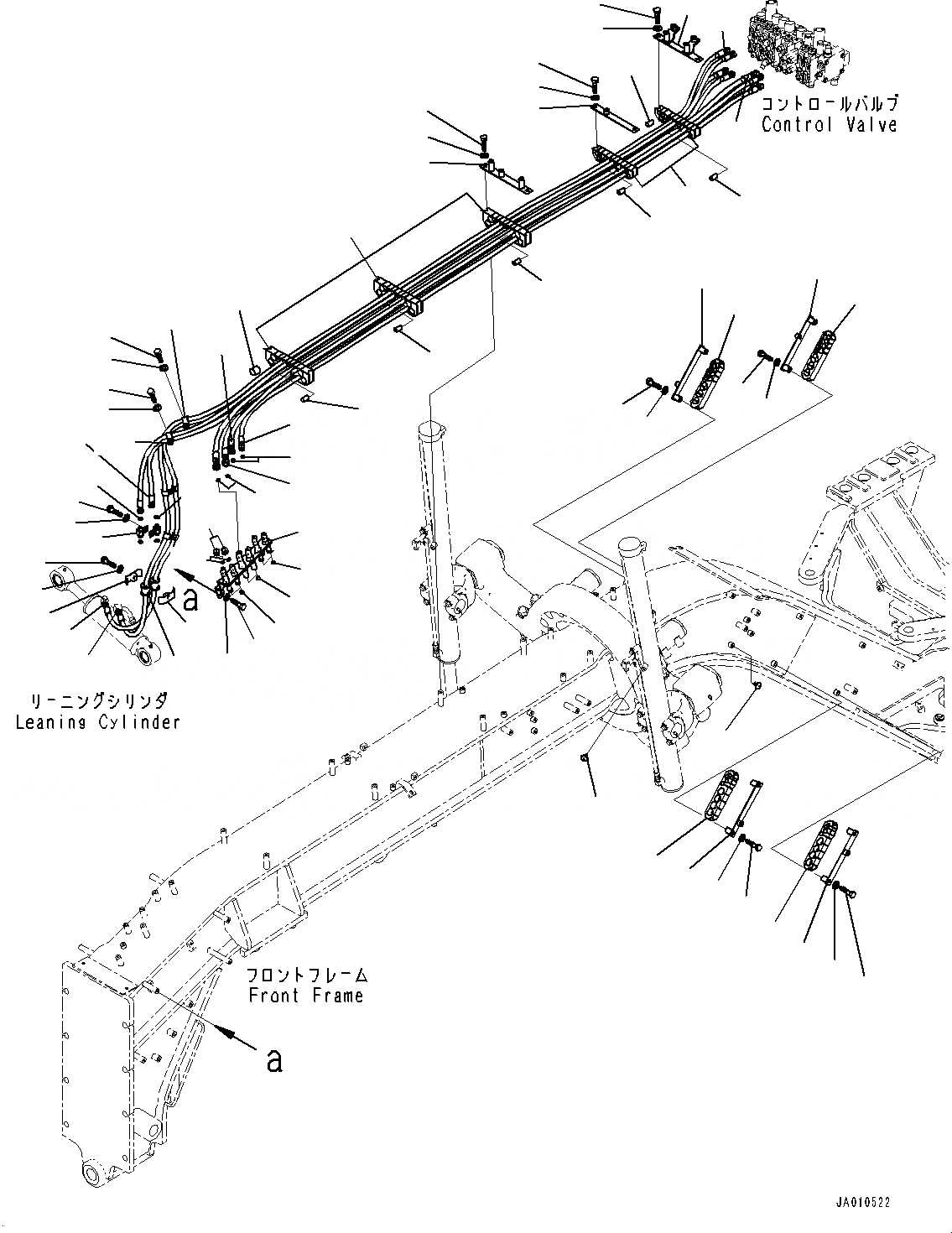 コントロールバルブ
Control Valve

a

リーニングシリンダ
Leaning Cylinder

フロントフレーム
Front Frame

a

JA010522