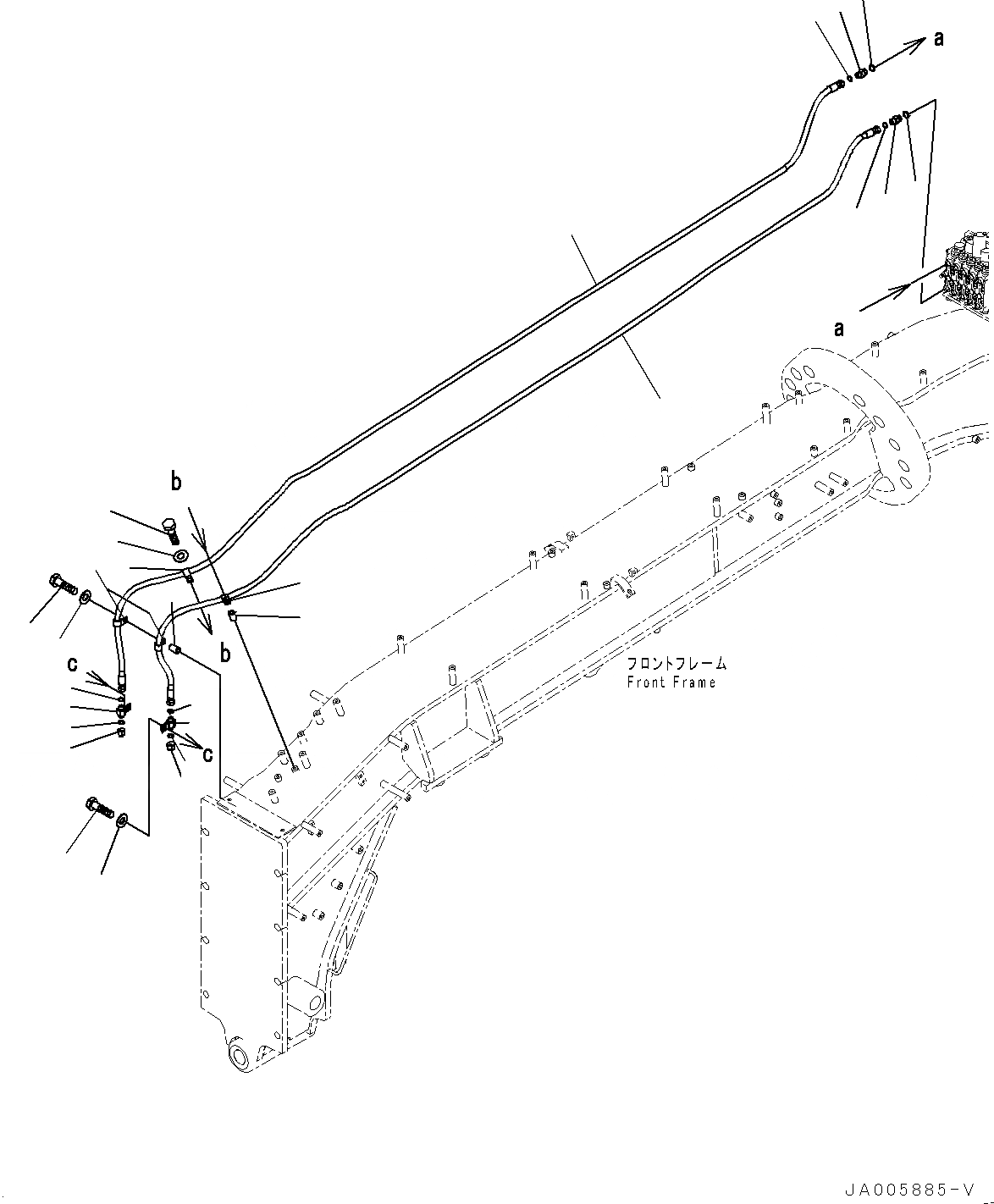 a

a

b

b

c

c

フロントフレーム
Front Frame

JA005885-V