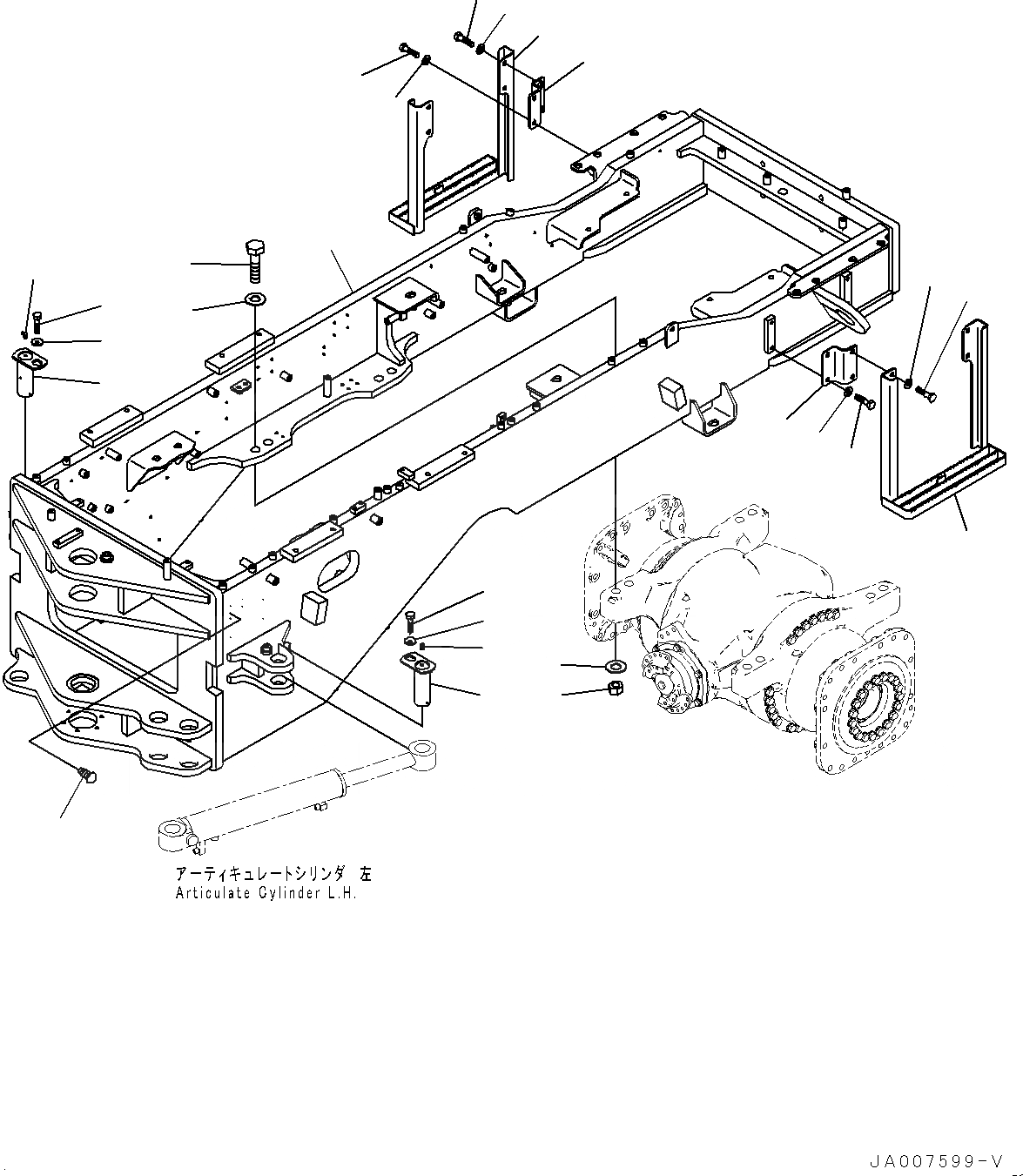 アーティキュレートシリンダ 左
Articulate Cylinder L.H.

JA007599-V